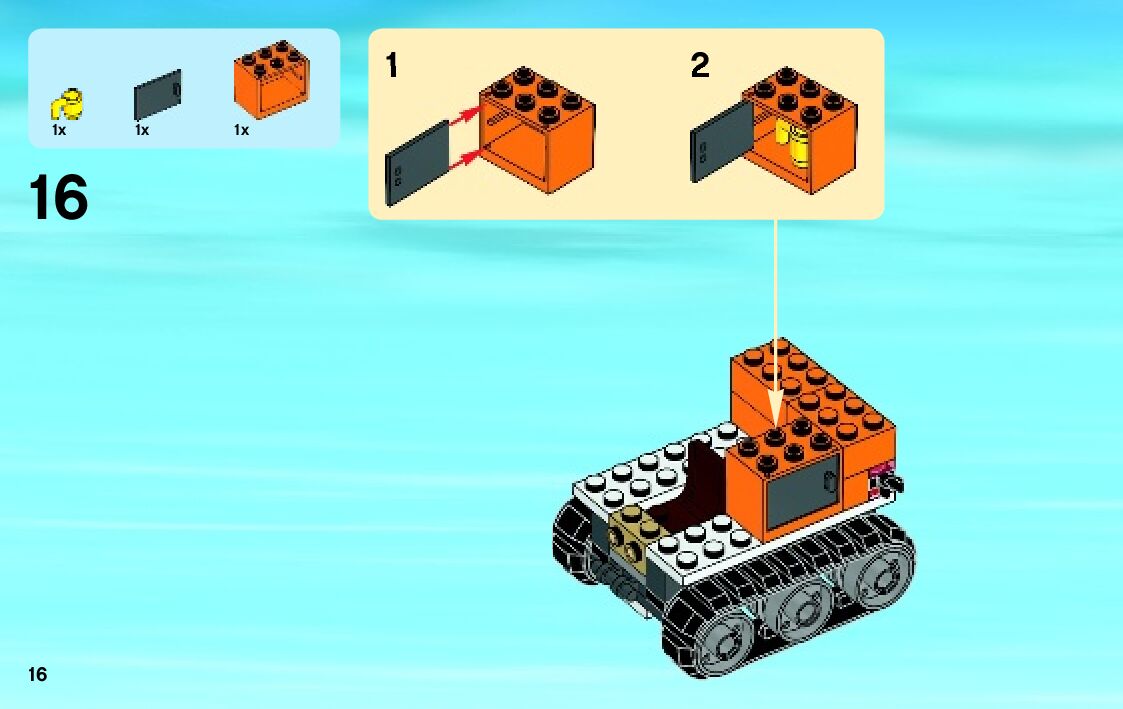 1x 1x 1x

16

1

2

16