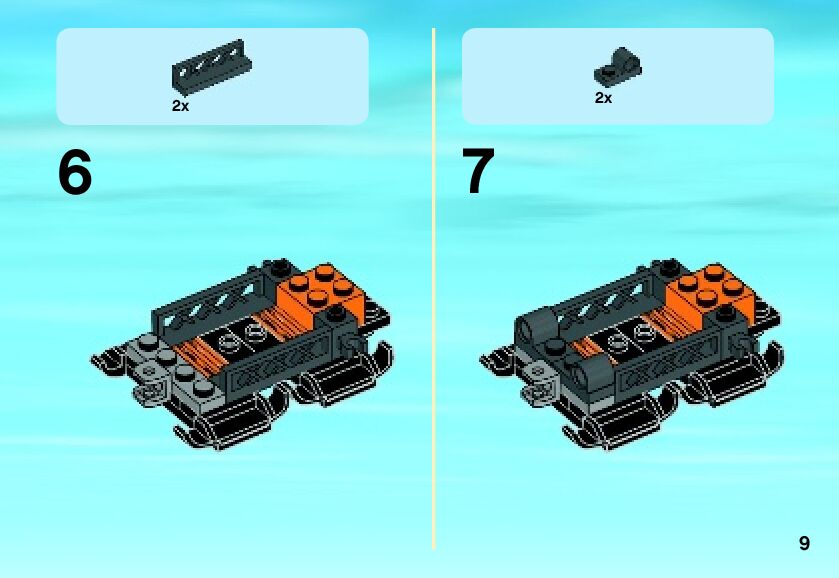 2x

6

2x

7

9