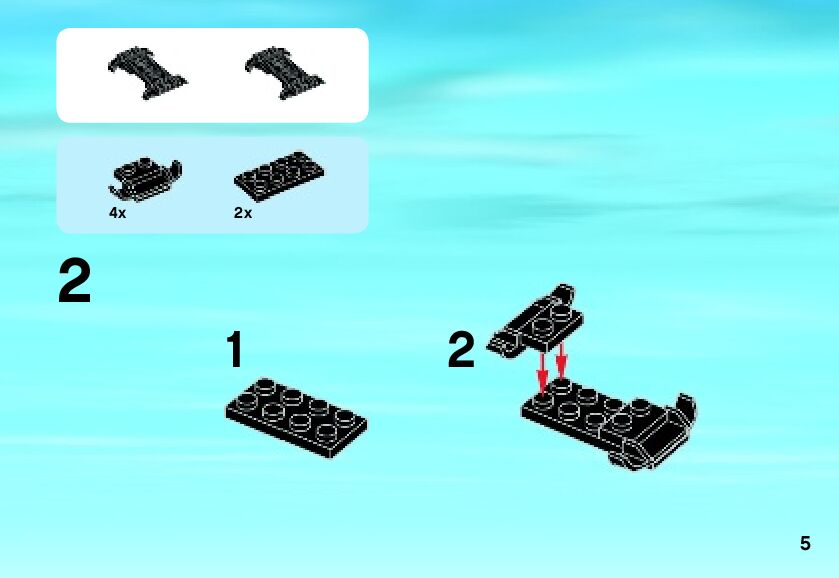 4x
2x

2

1

2

5