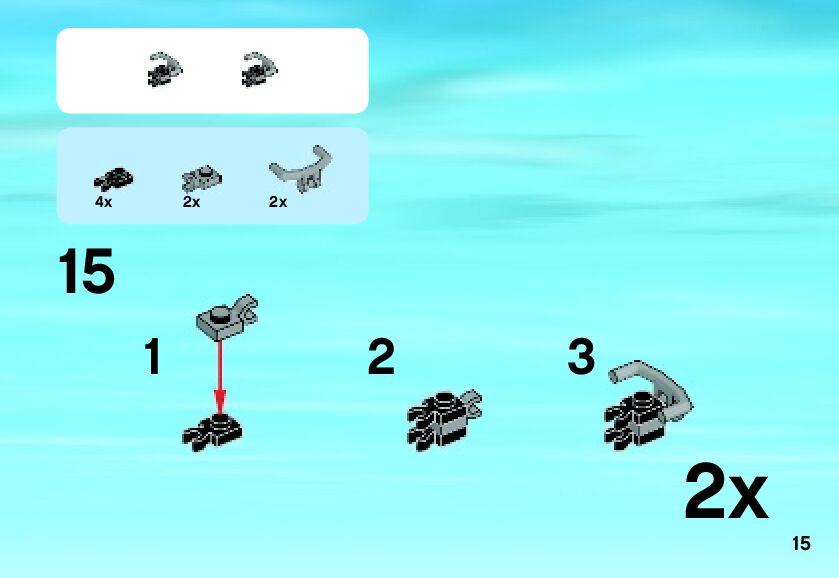 4x 2x 2x

15

1

2

3

2x

15