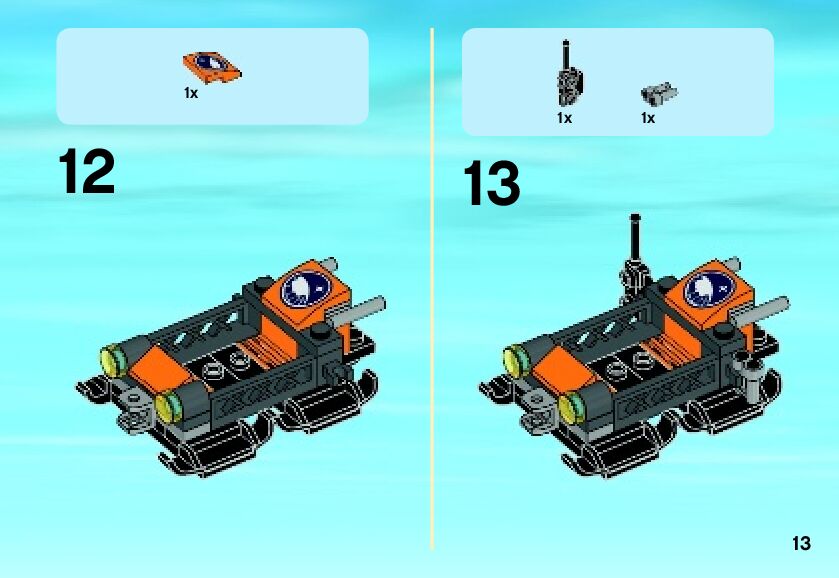 1x

12

1x 1x

13

13