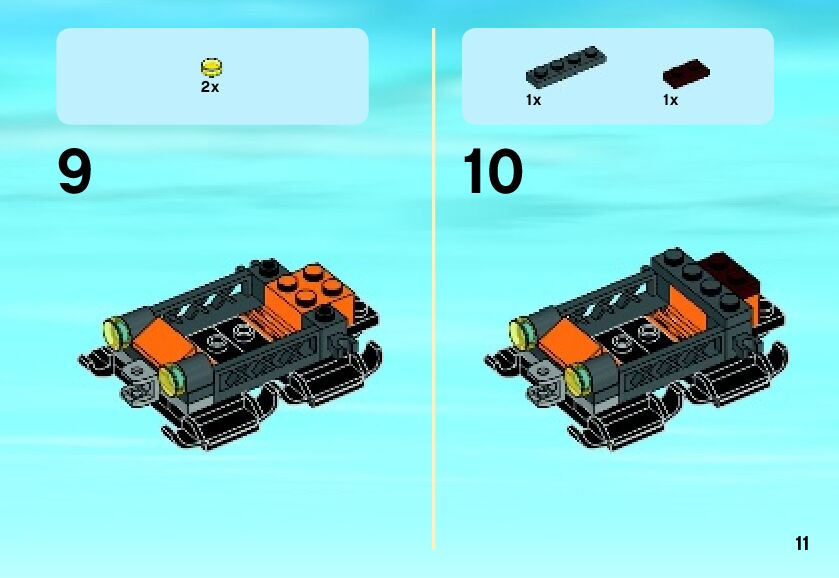 2x

9

1x

1x

10

11