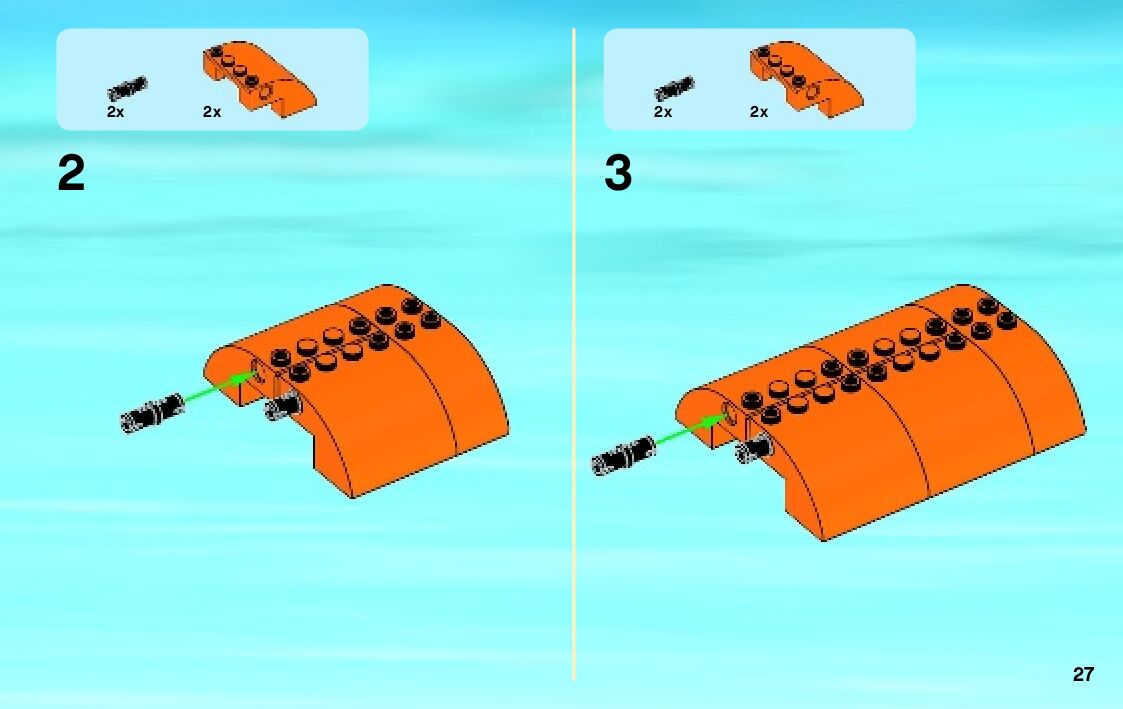 2x 2x

2

2x 2x

3

27