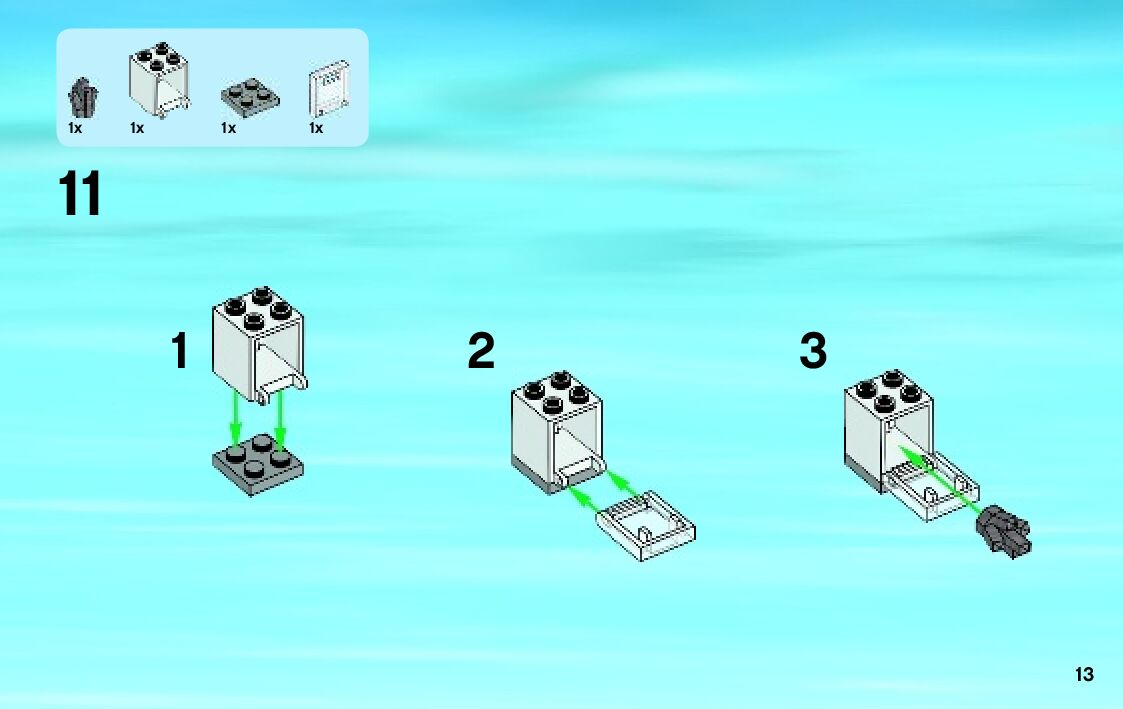 1x 1x 1x 1x

11

1

2

3

13