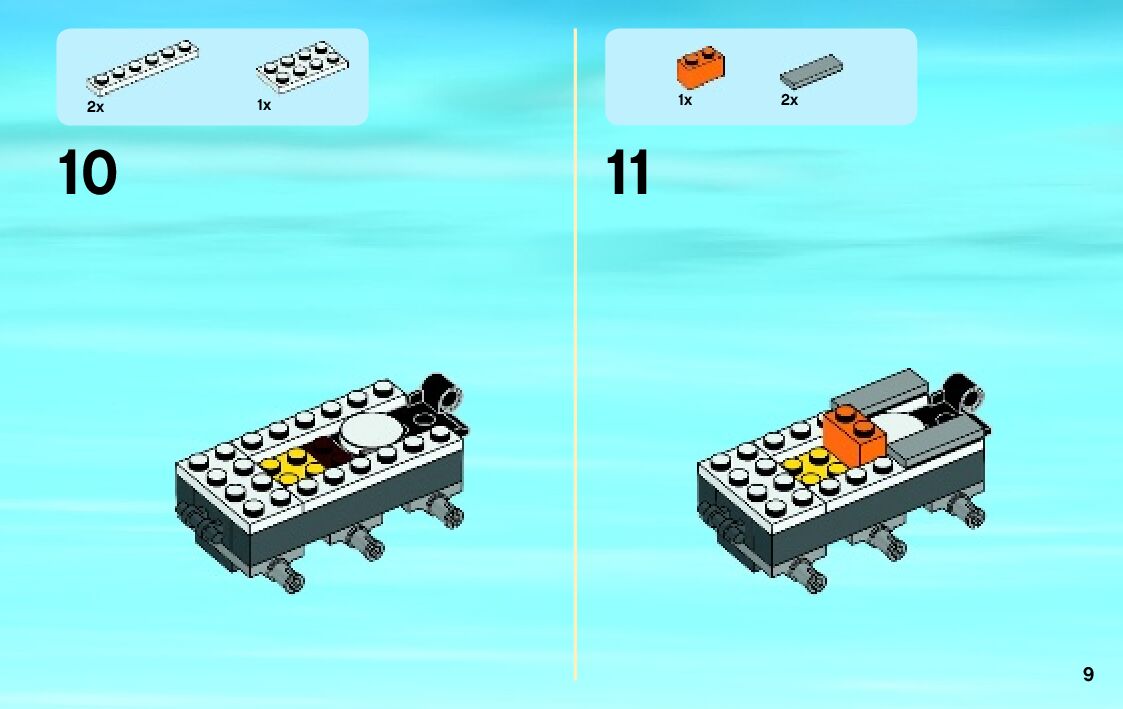 2x

1x

10

1x

2x

11

9