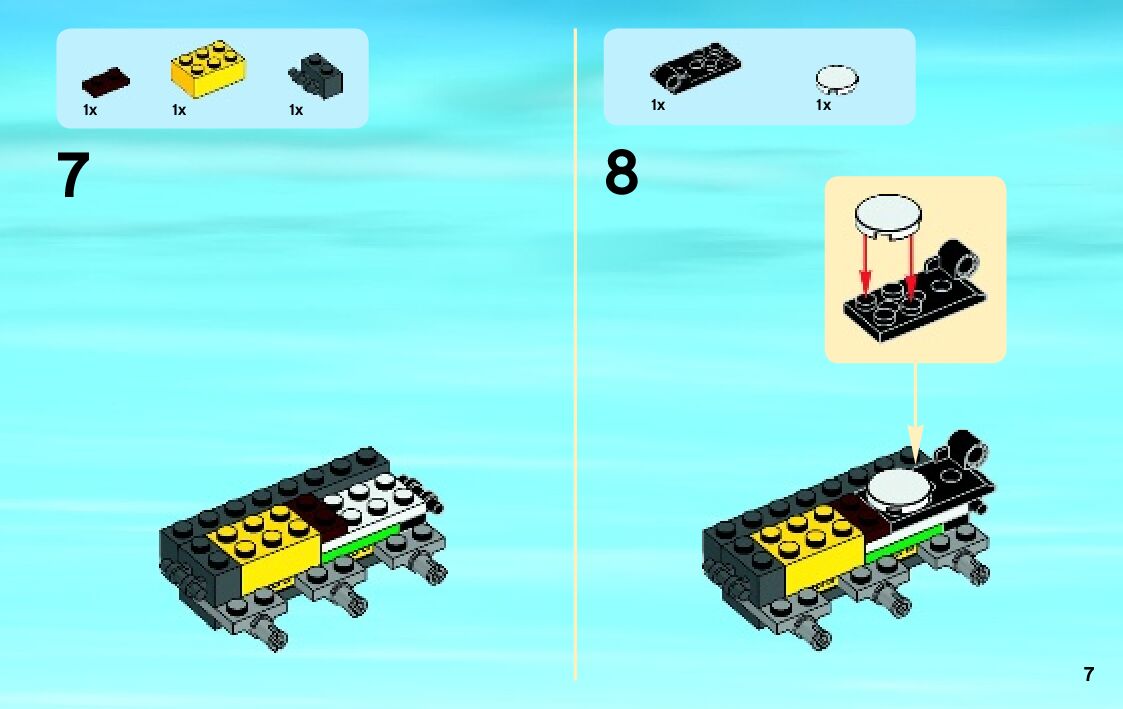 1x 1x 1x

7

1x 1x

8

7