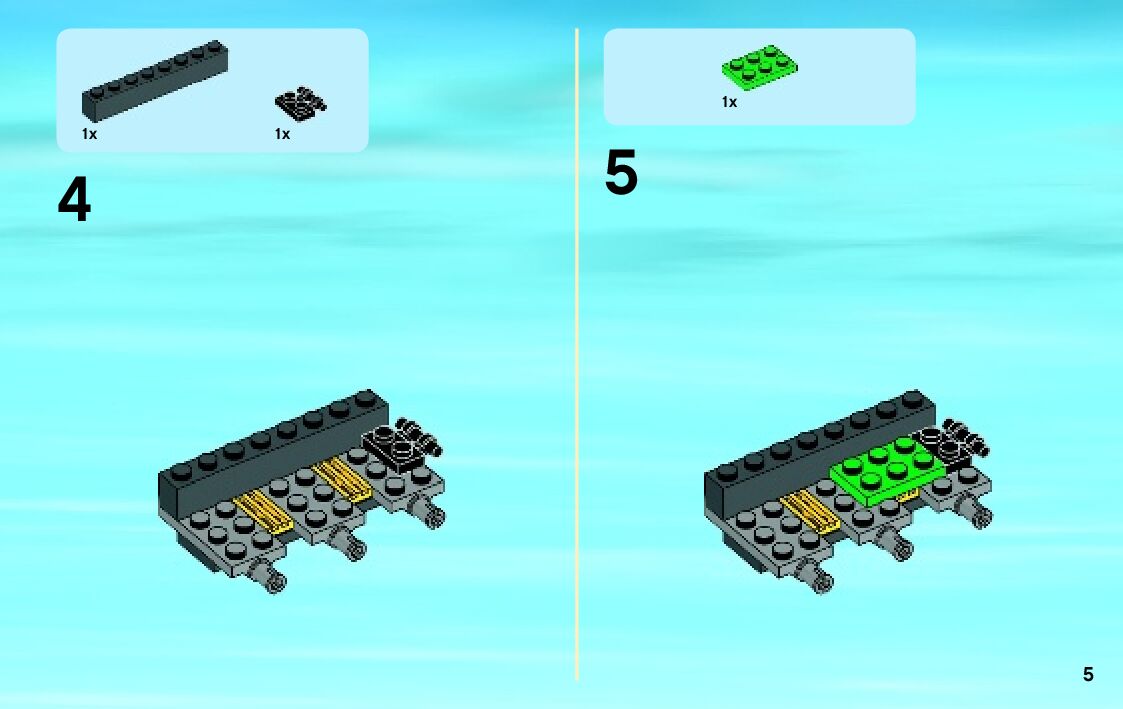 1x

1x

4

1x

5

5