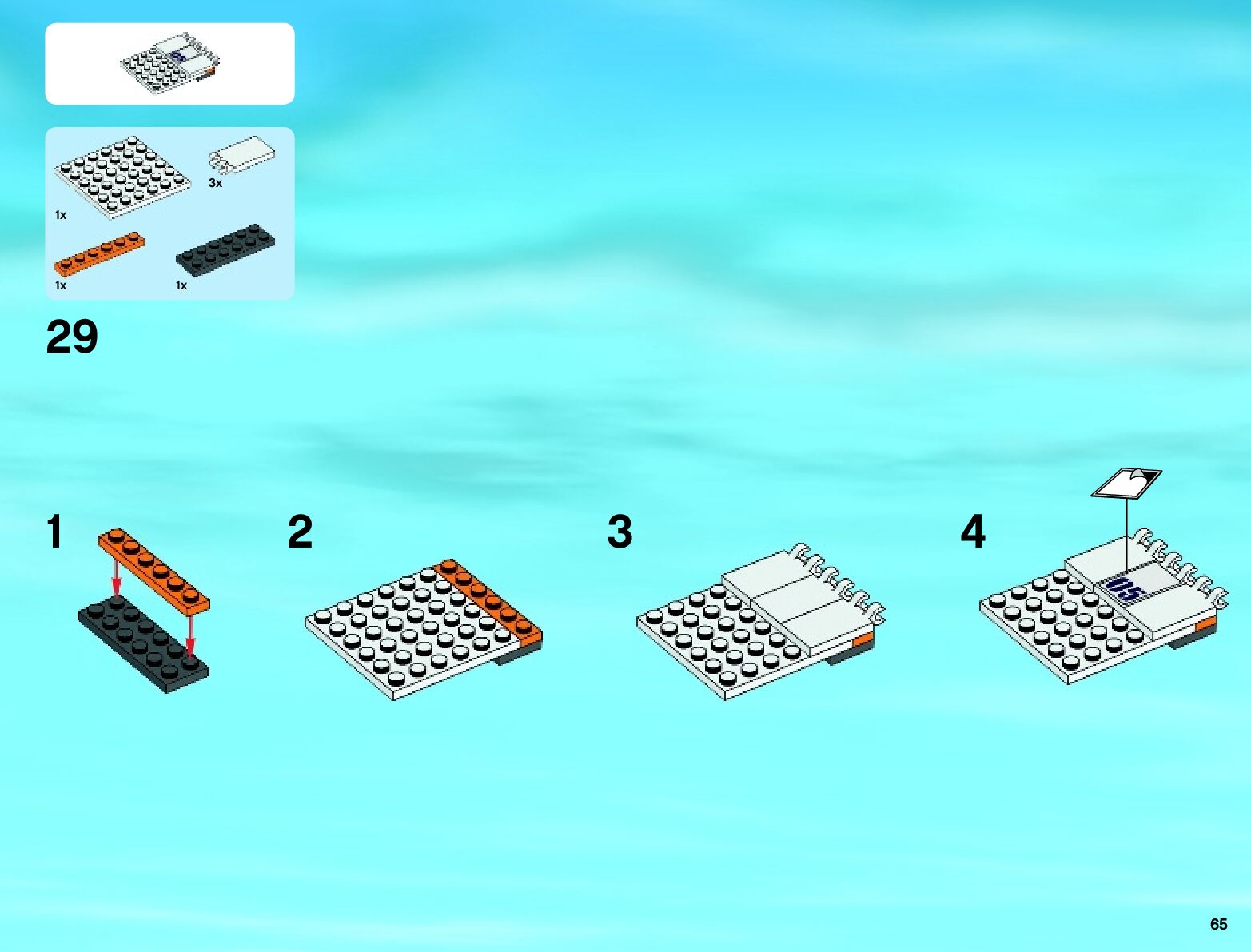 3x

1x

1x

1x

29

1

2

3

4

115

65