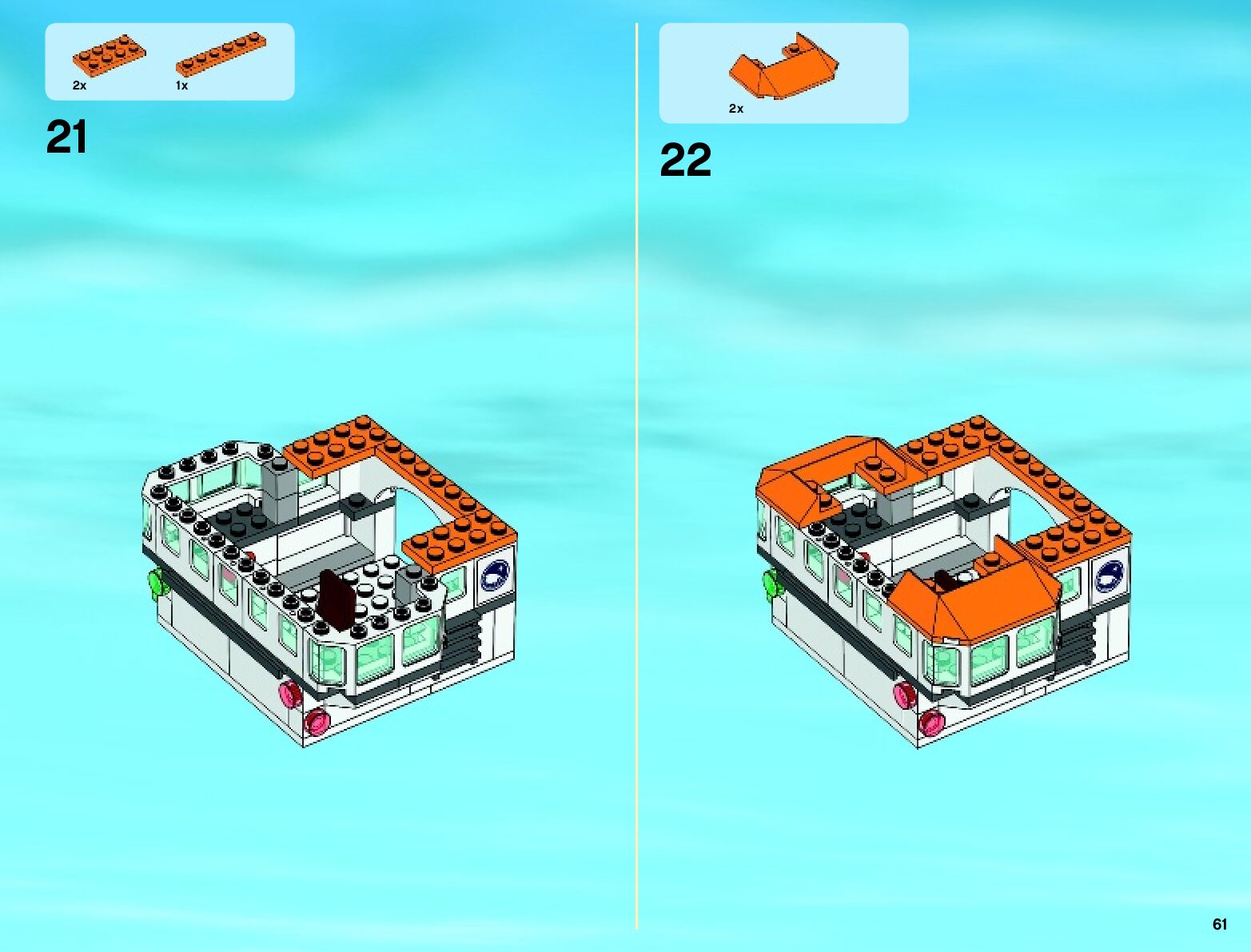 2x
1x

21

2x

22

61