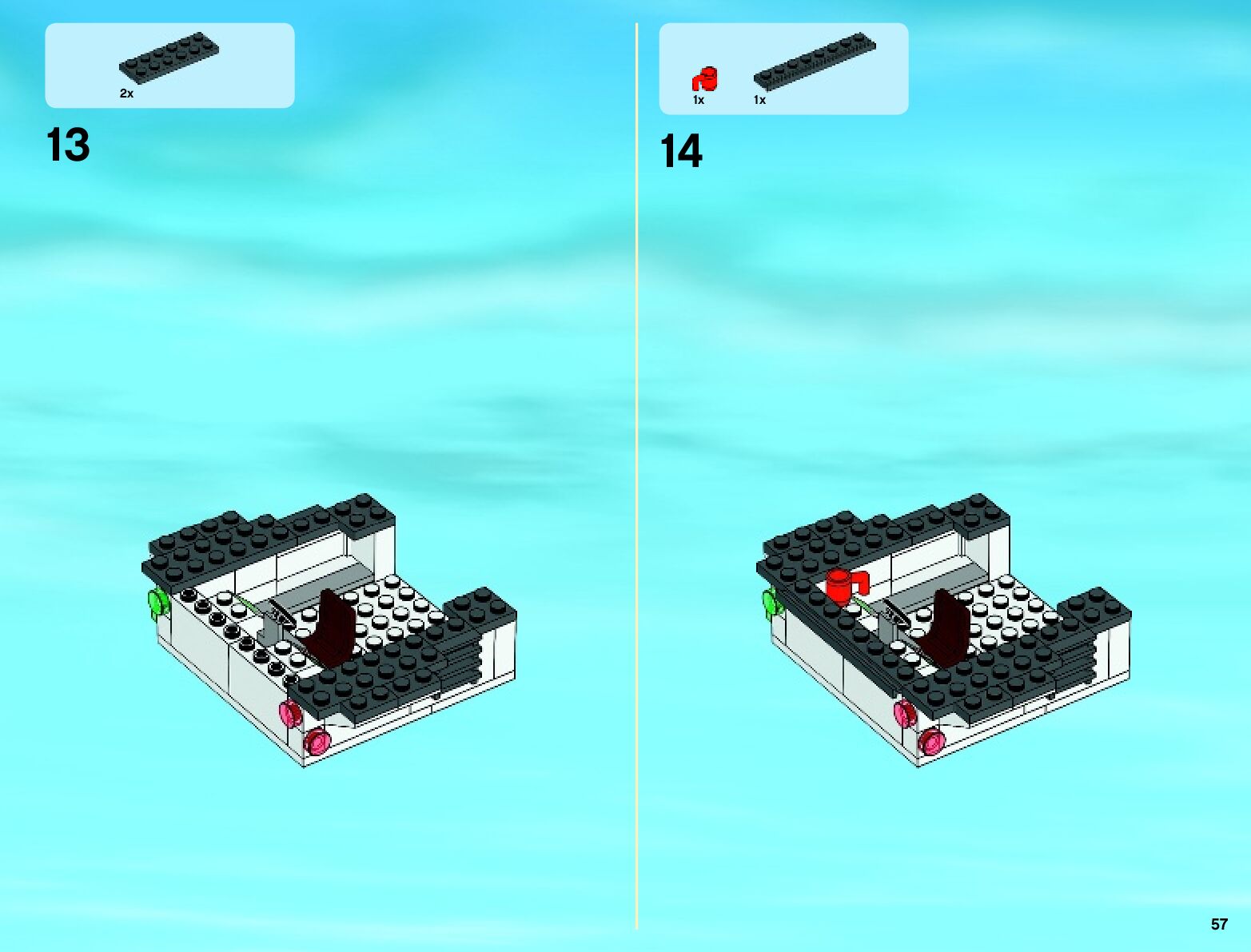 2x

13

1x 1x

14

57