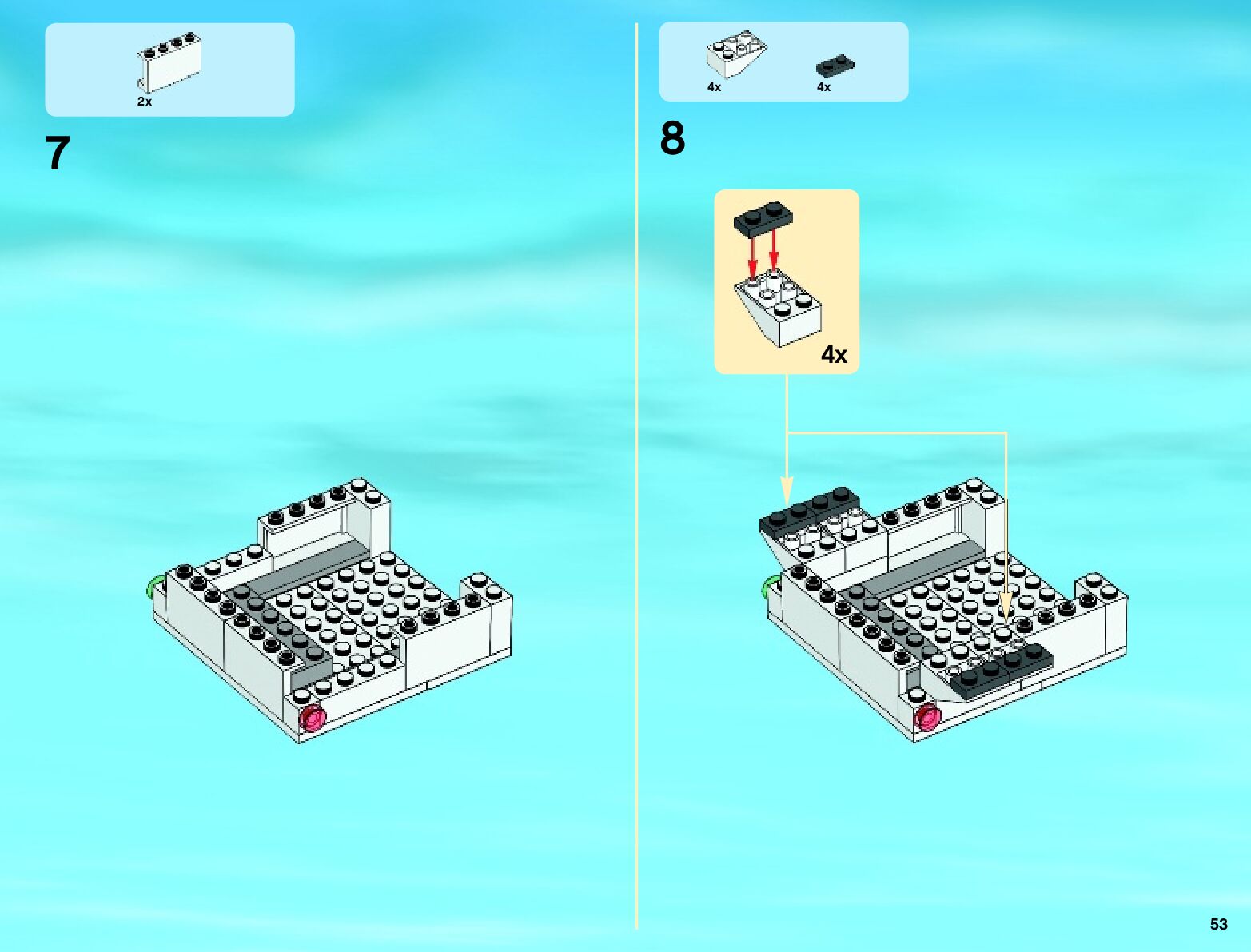 2x

7

4x 4x

8

4x

53