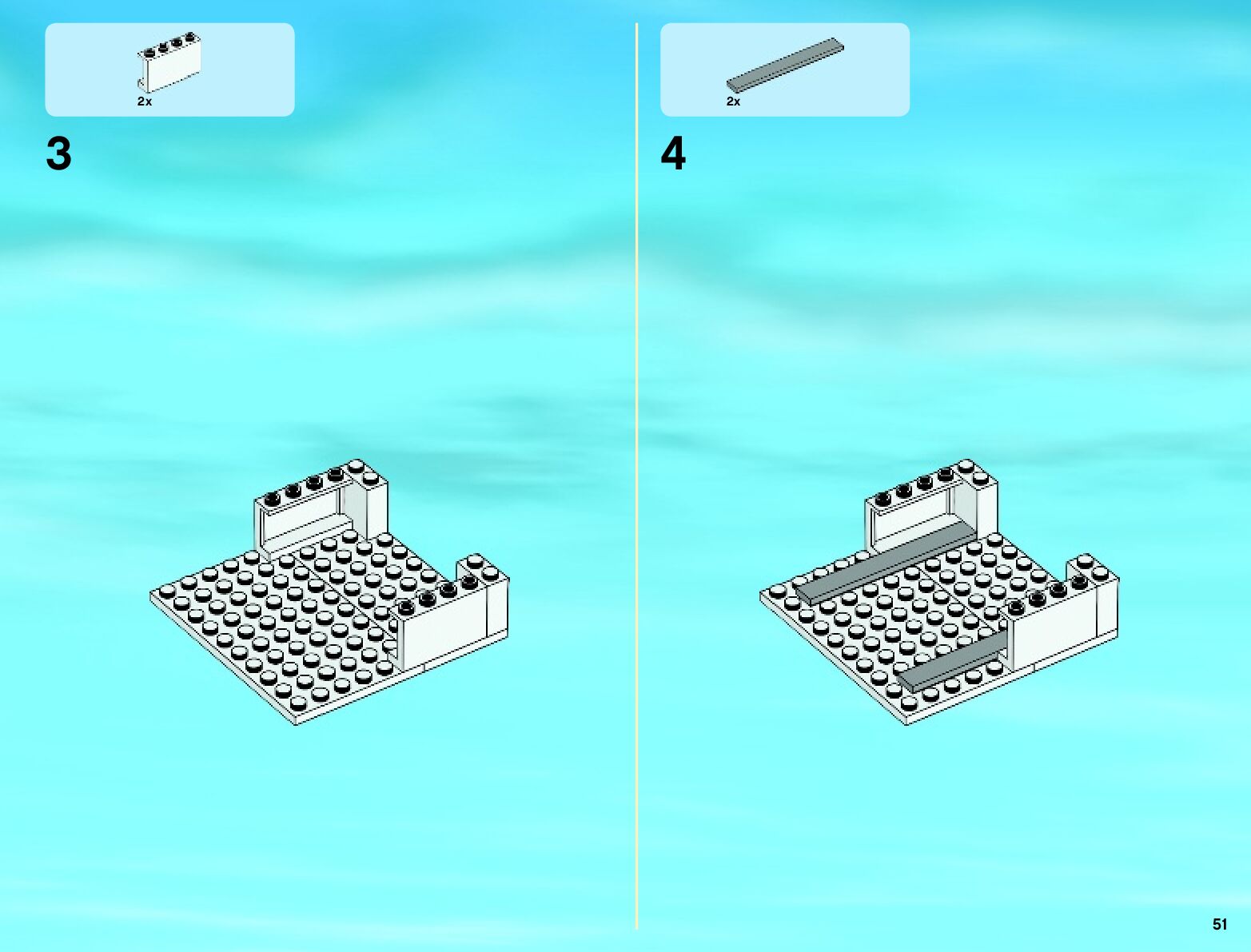 2x

3

2x

4

51