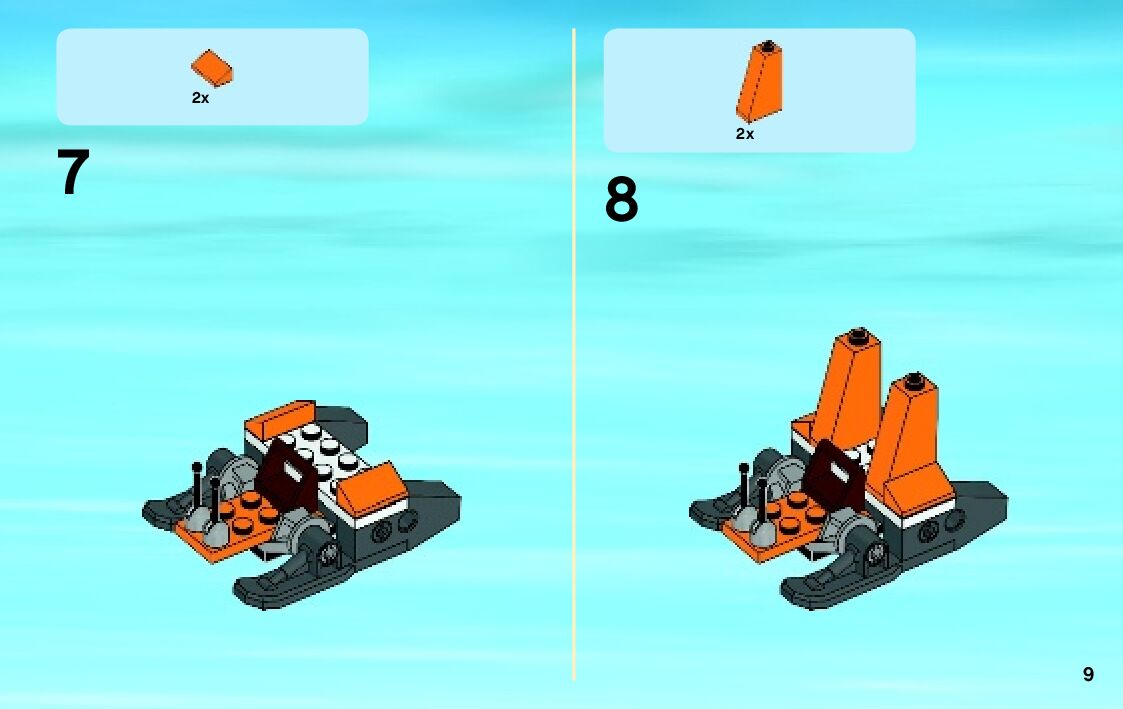 2x

7

2x

8

9