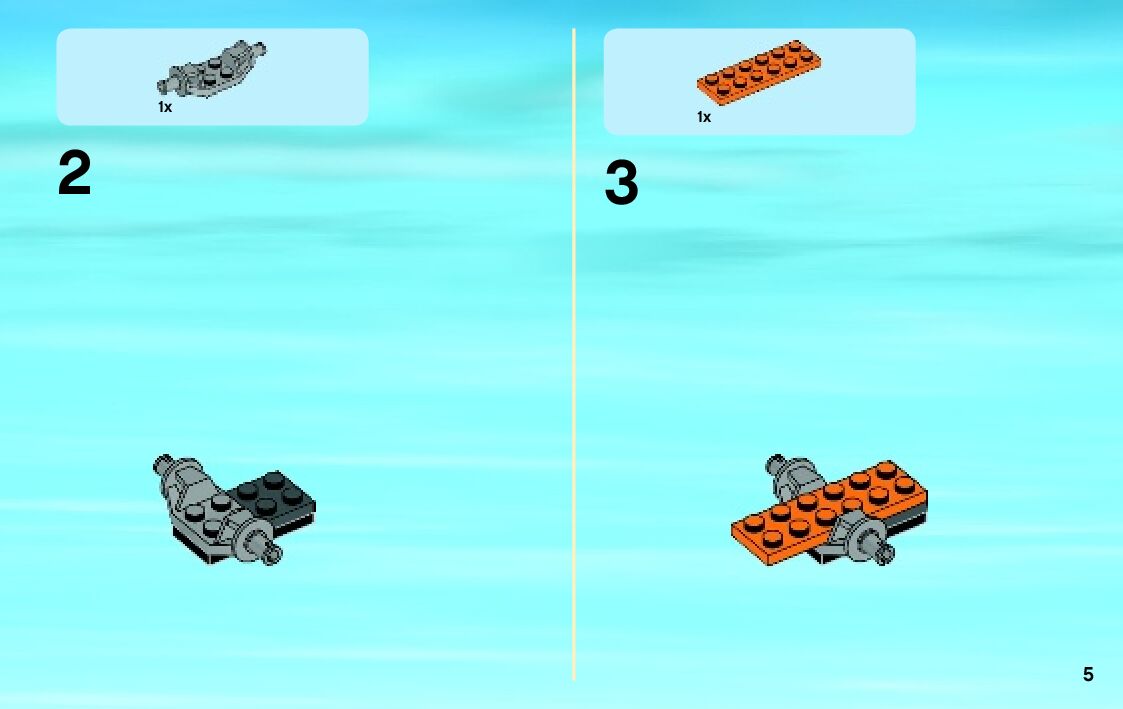 1x

2

1x

3

5