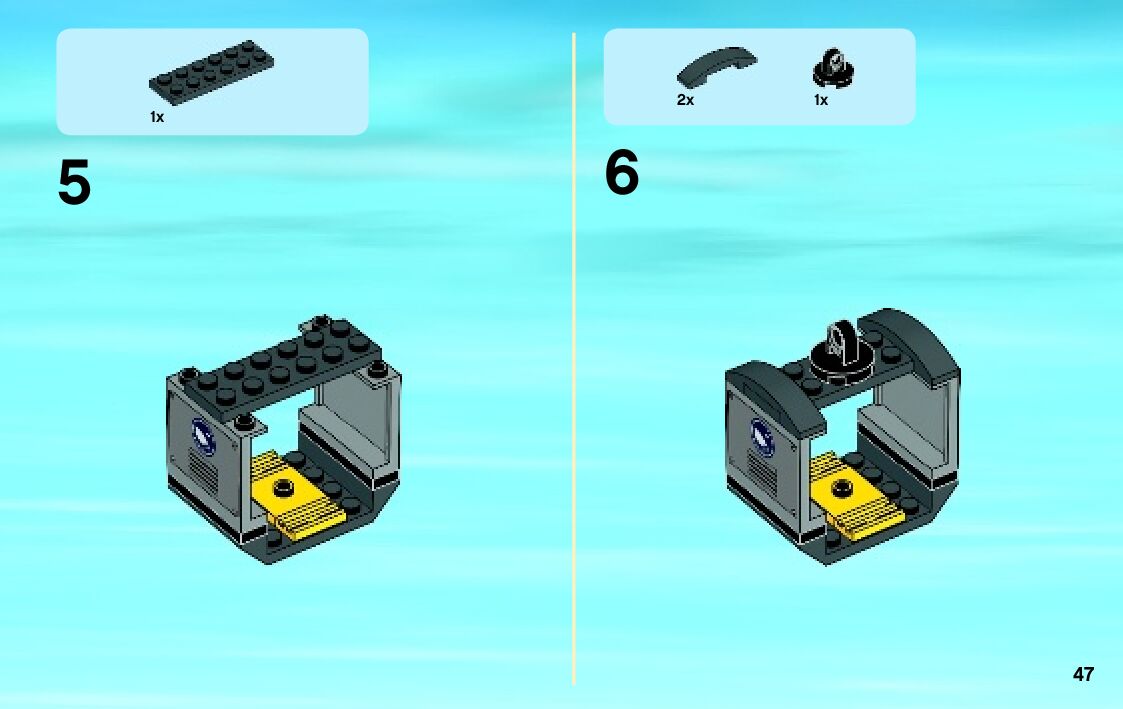 1x

5

2x 1x

6

47