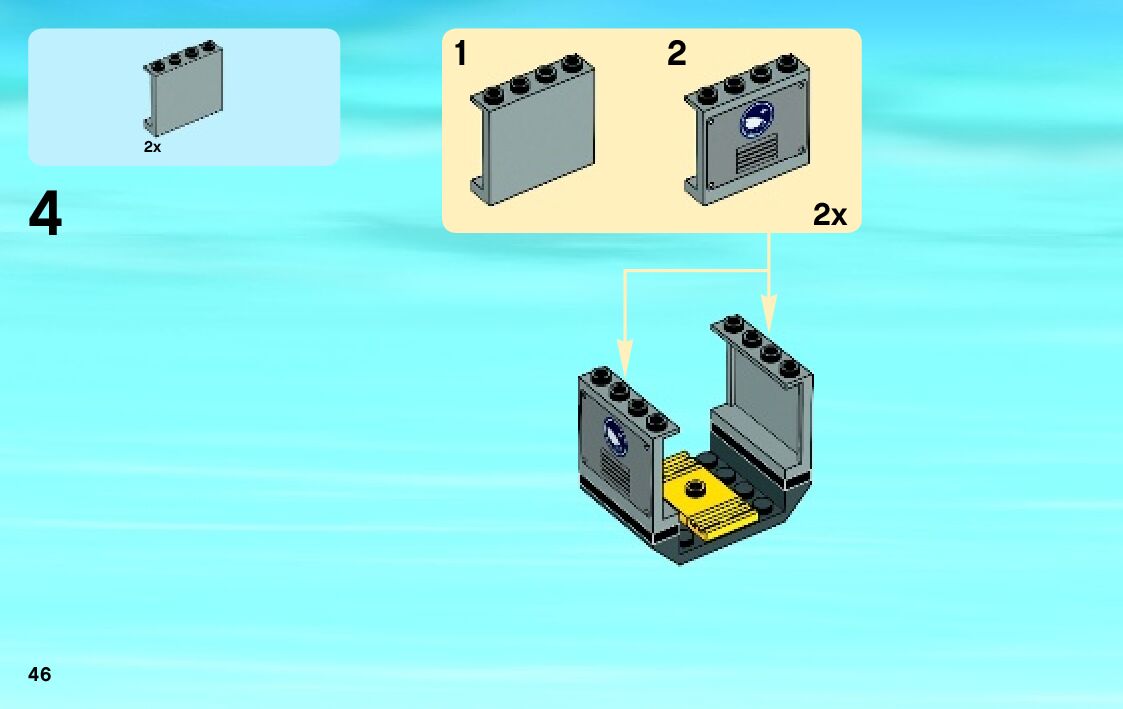 2x

4

1

2

2x

46