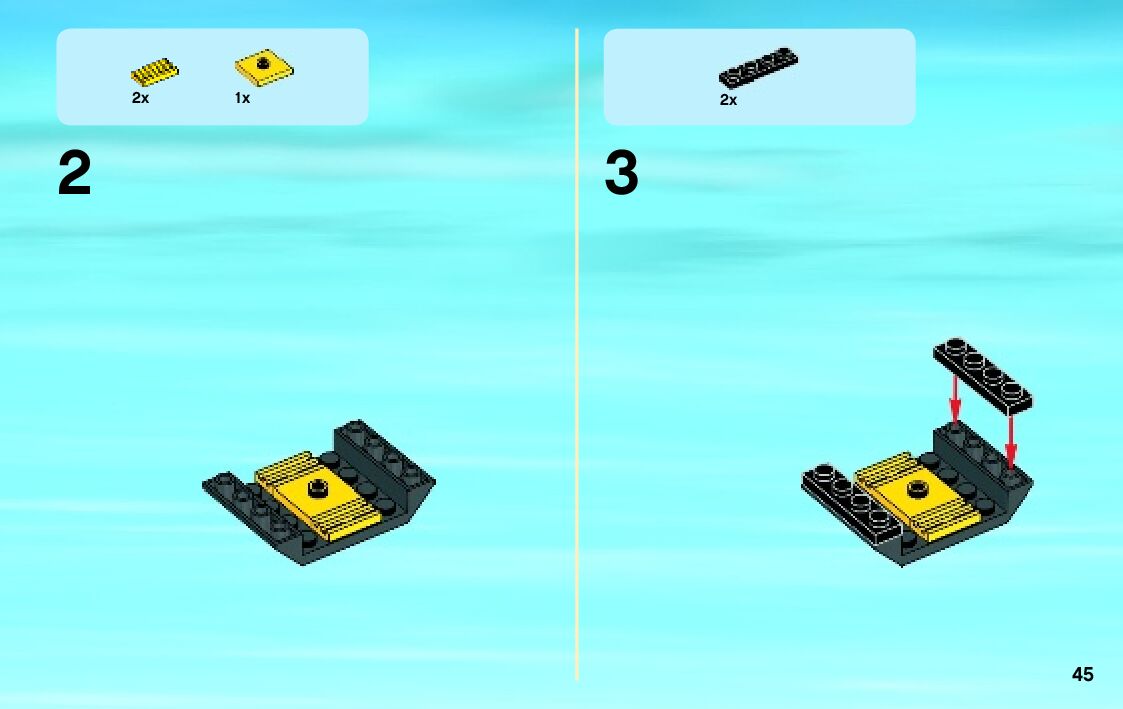 2x
1x

2

2x

3

45