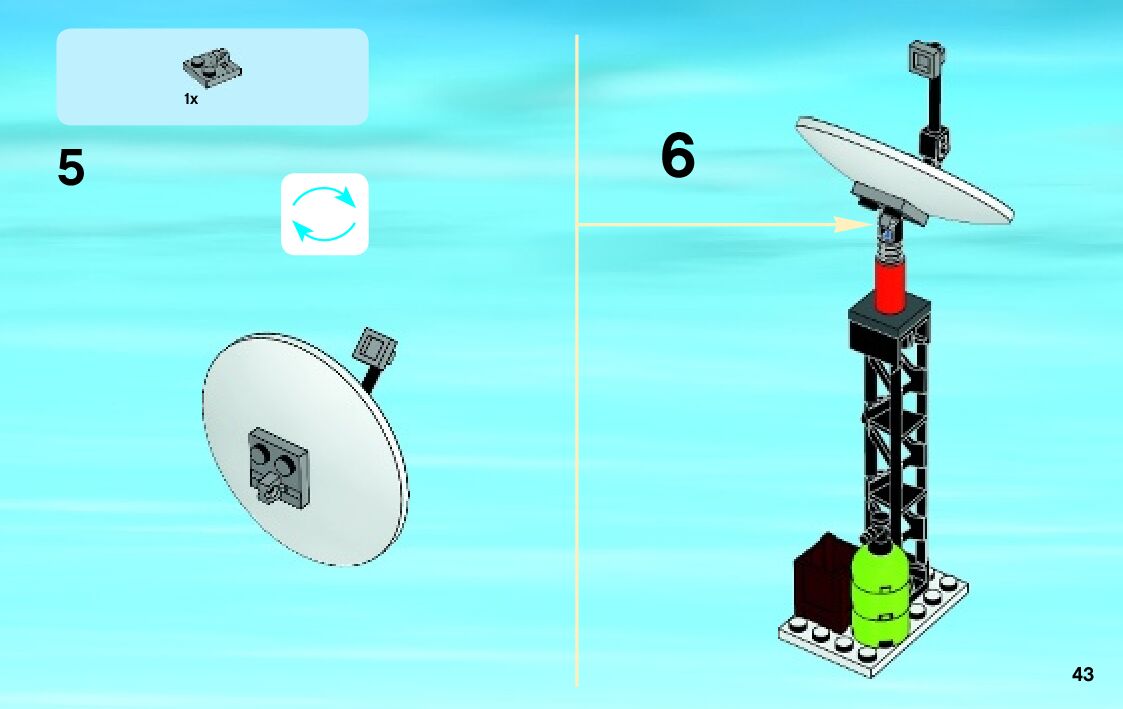 1x

5

6

43