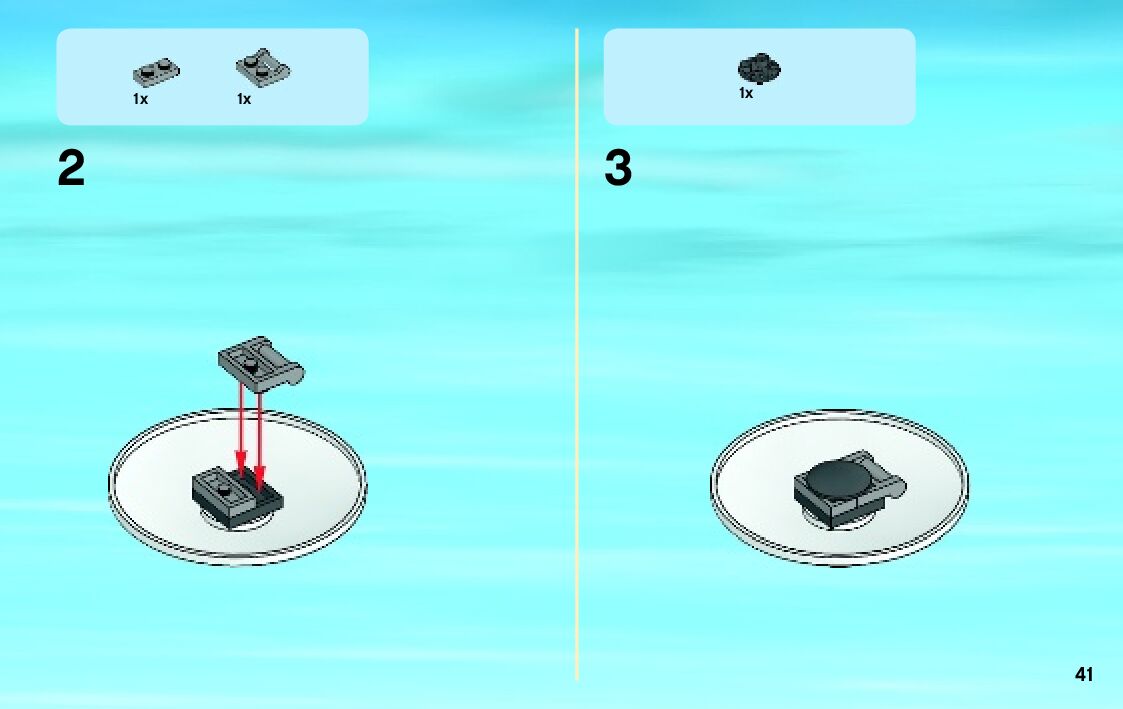 1x 1x

2

1x

3

41