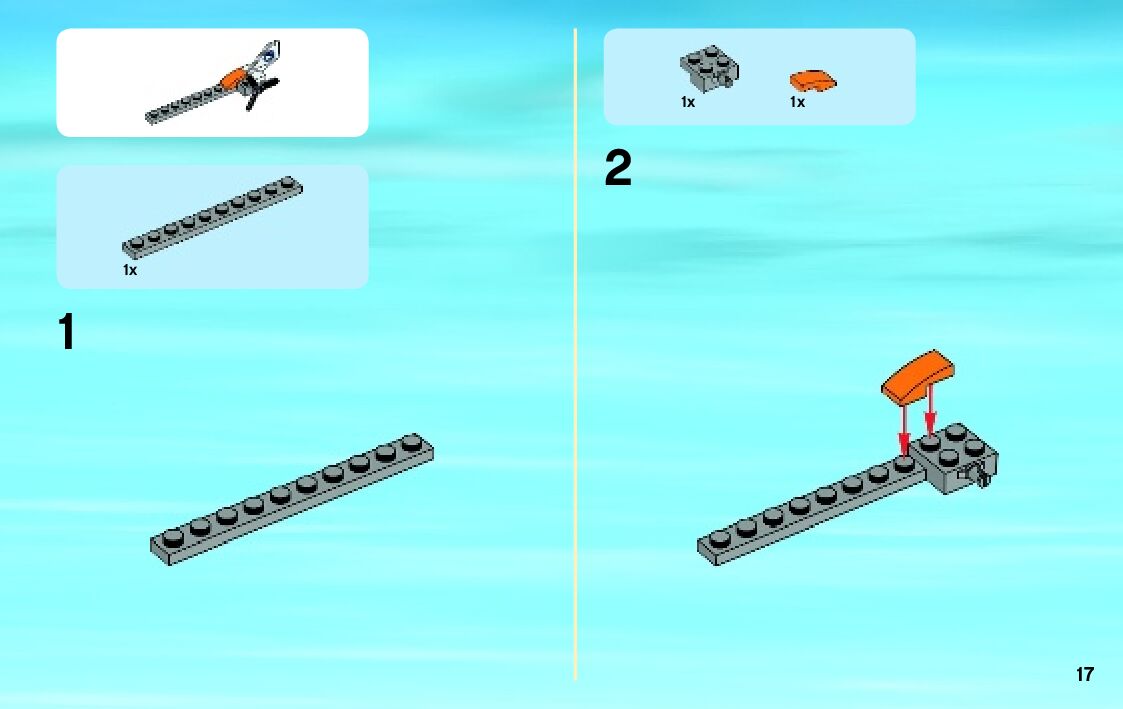 1x

1

1x 1x

2

17