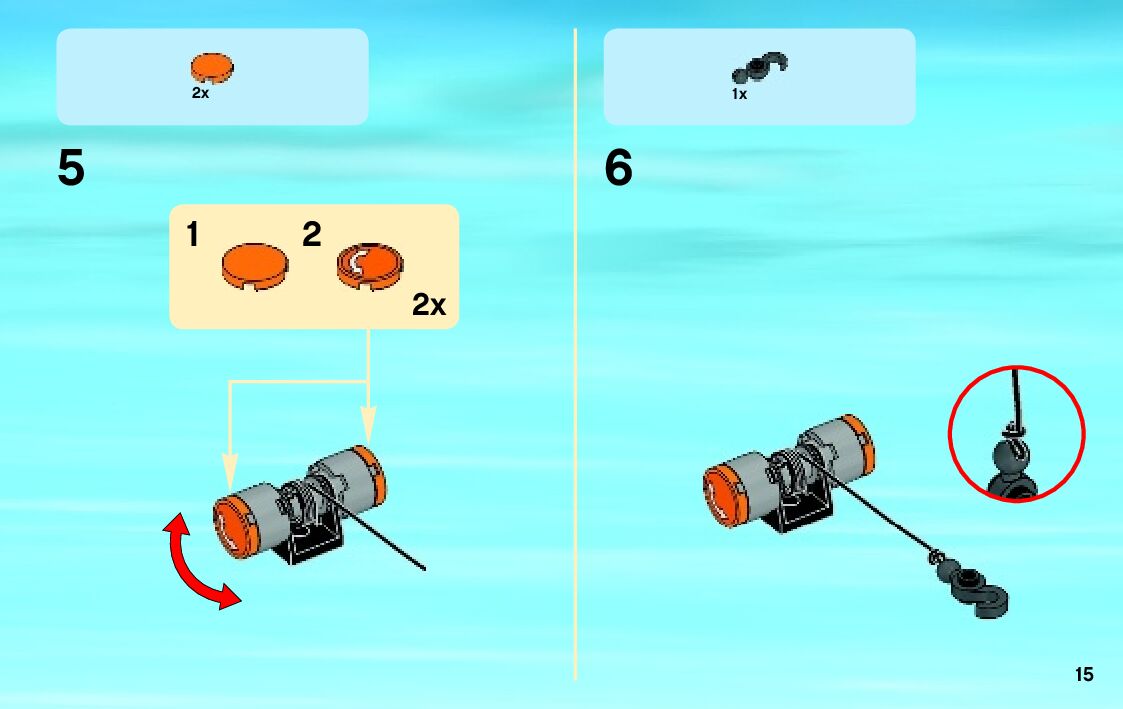 2x

5

1 2

2x

1x

6

15