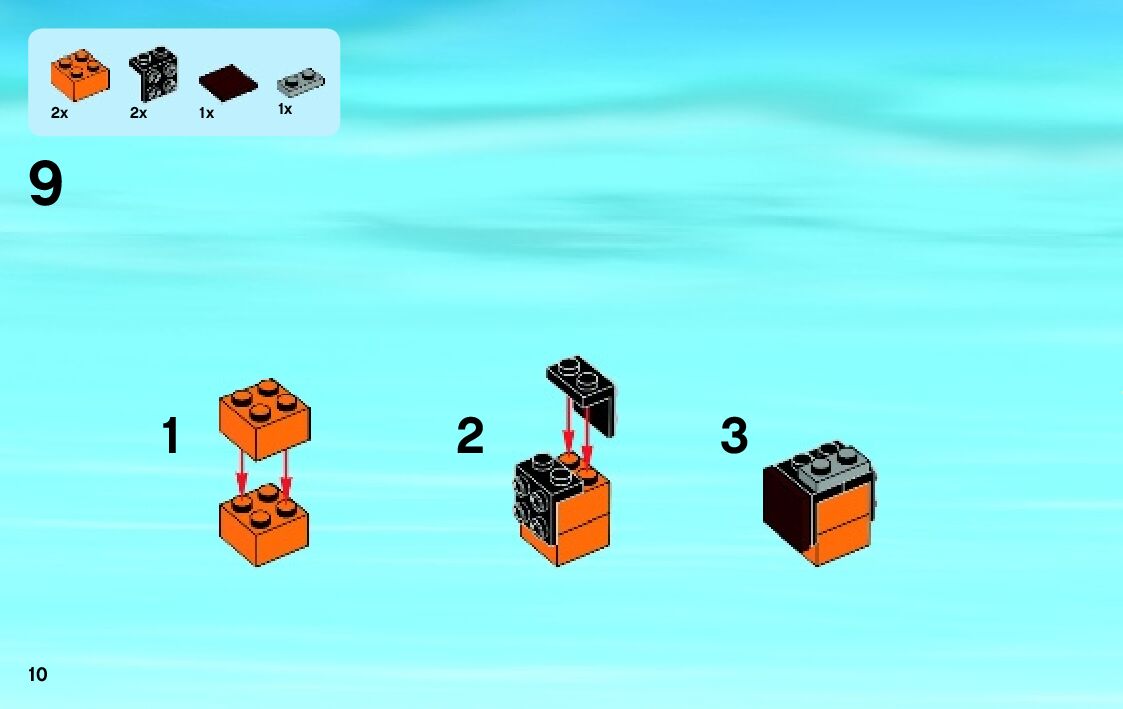 2x
2x
1x
1x

9

1

2

3

10