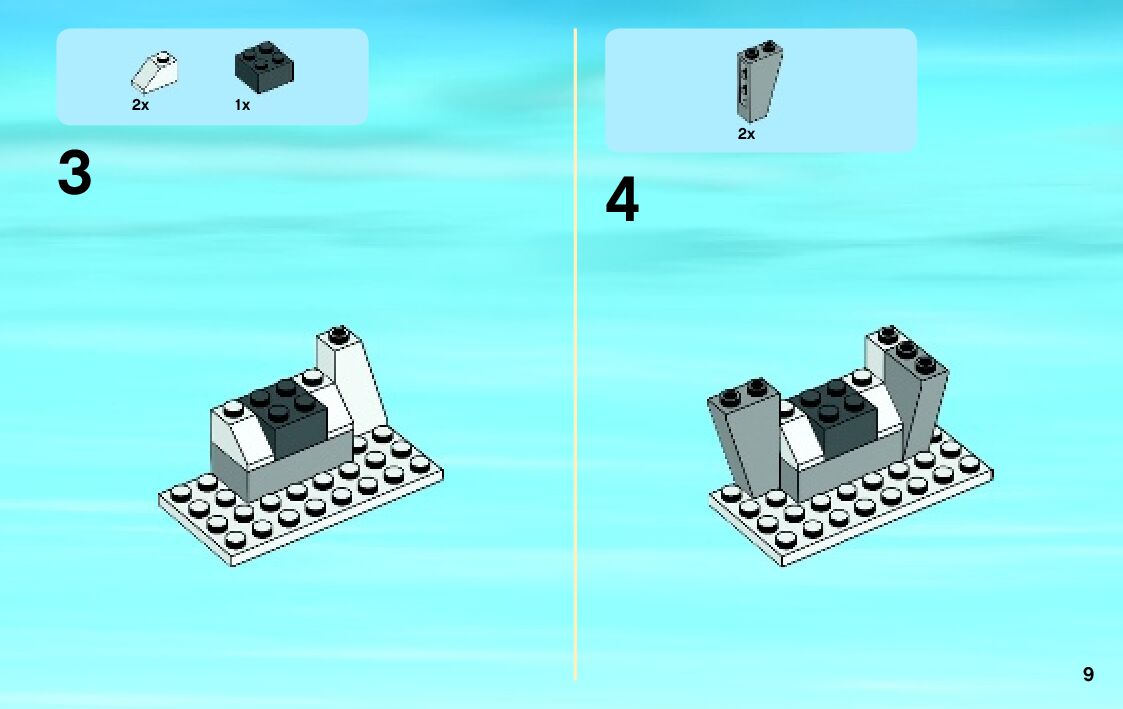 2x 1x

3

2x

4

9