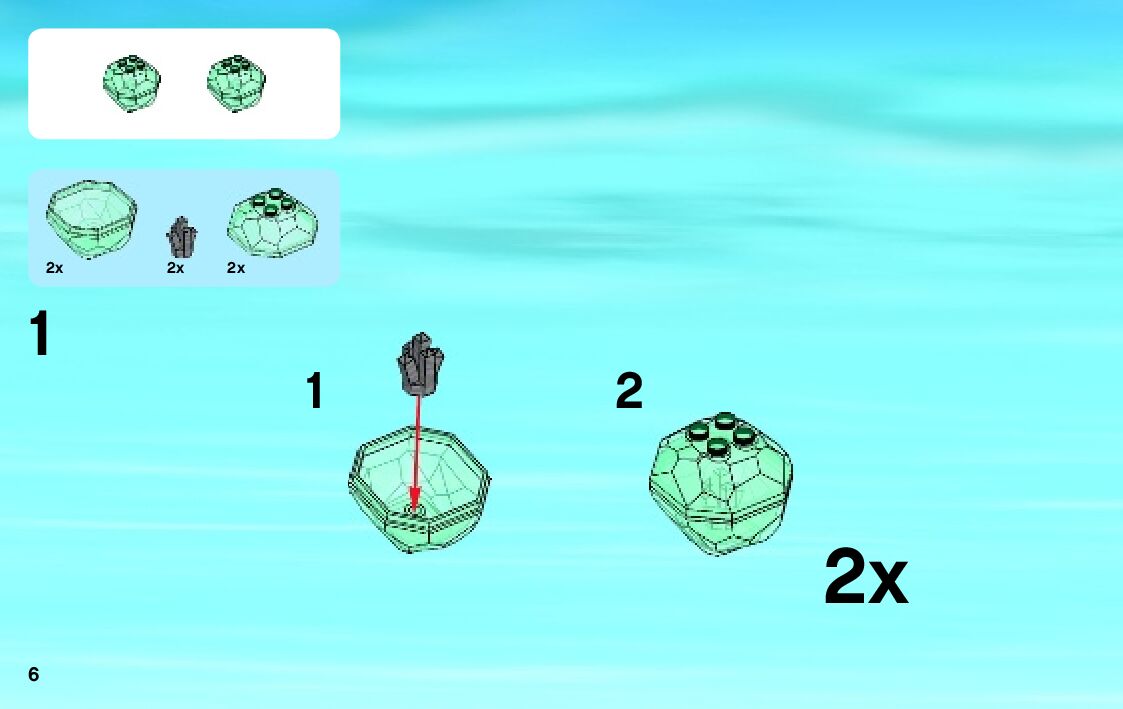 2x
2x
2x

1

1

2

2x

6