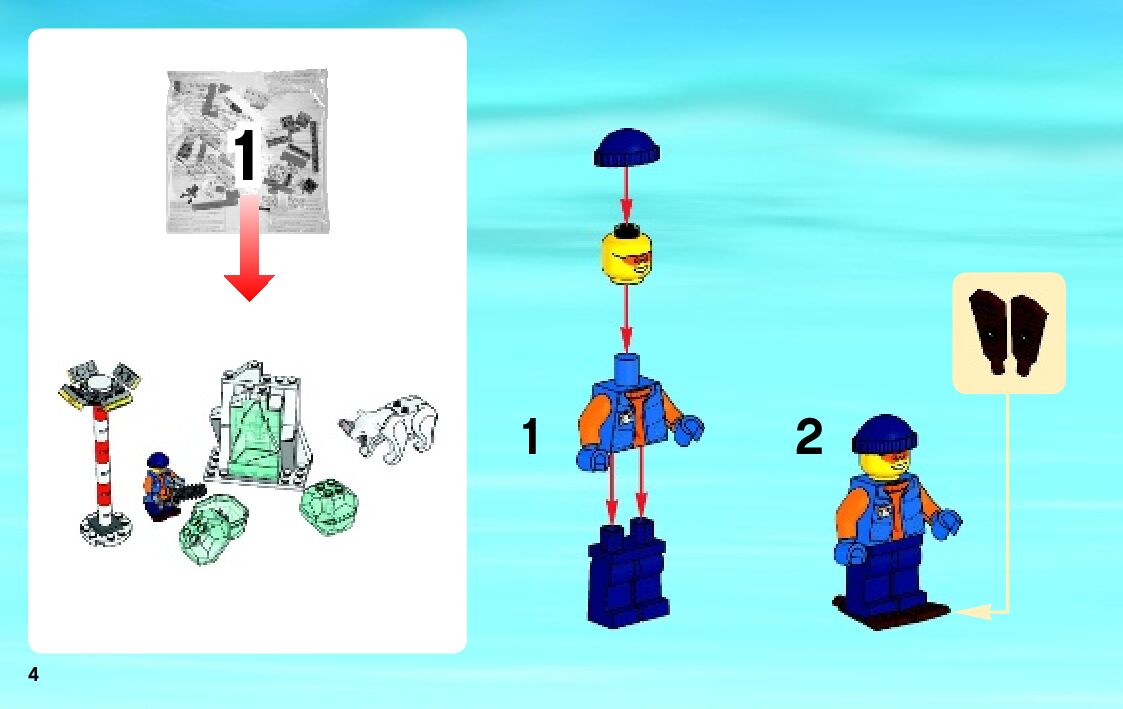 1

1

2

4