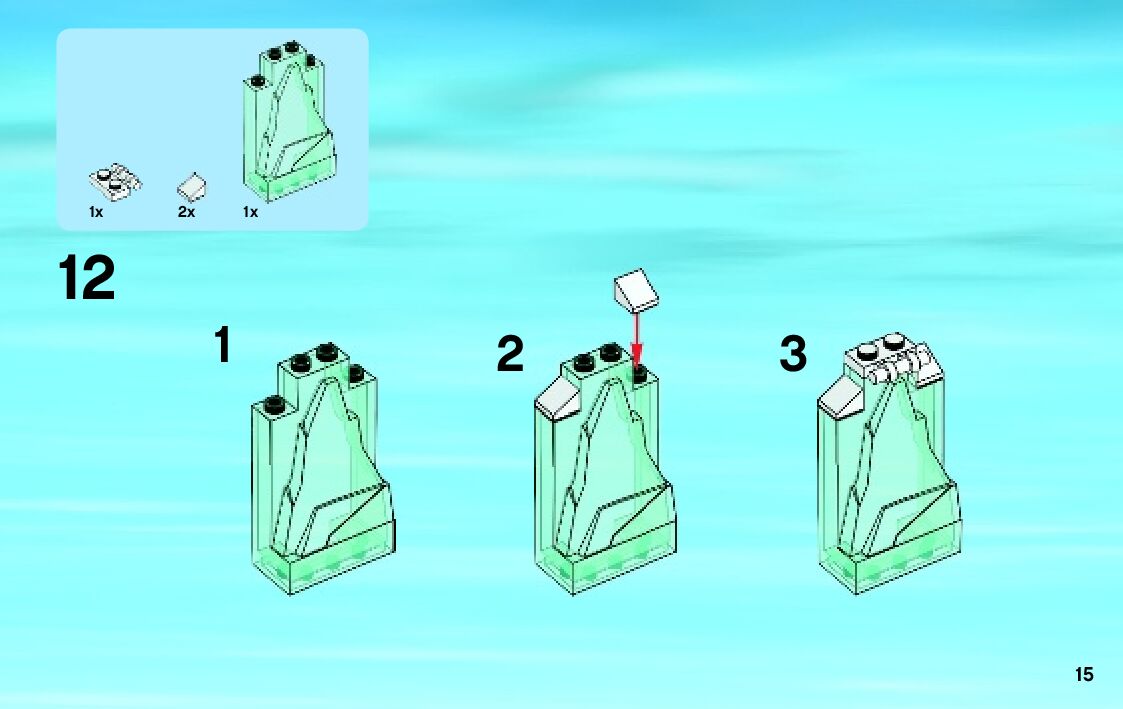 1x 2x 1x

12

1

2

3

15