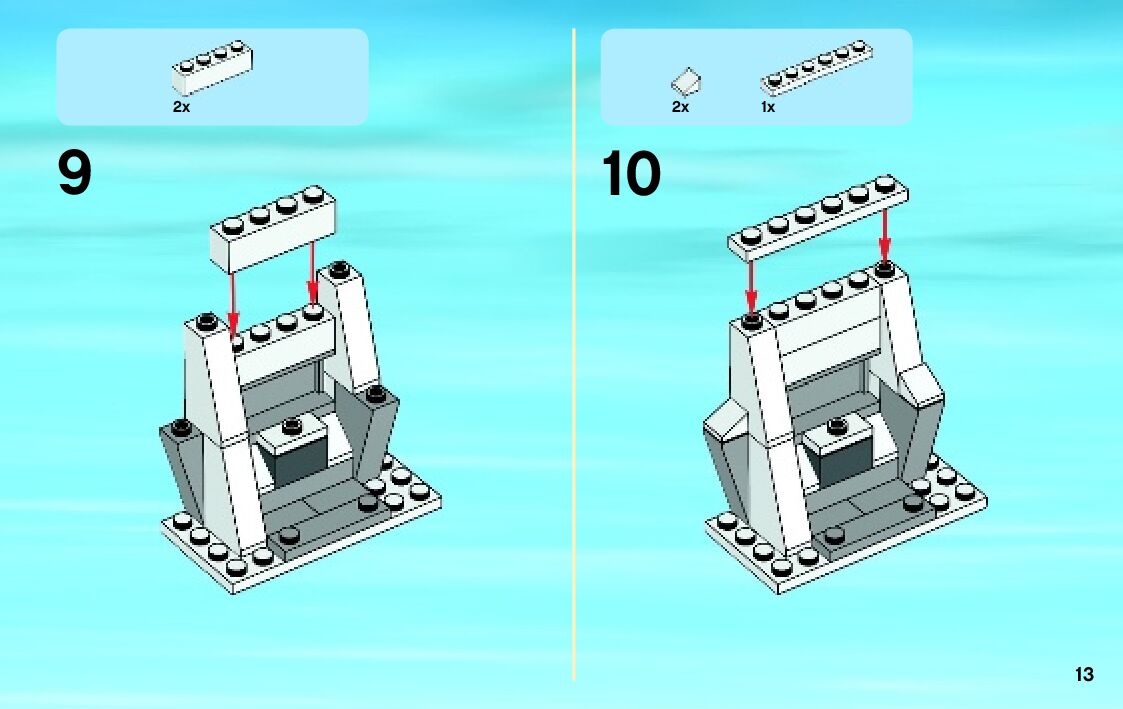 2x

9

2x

1x

10

13