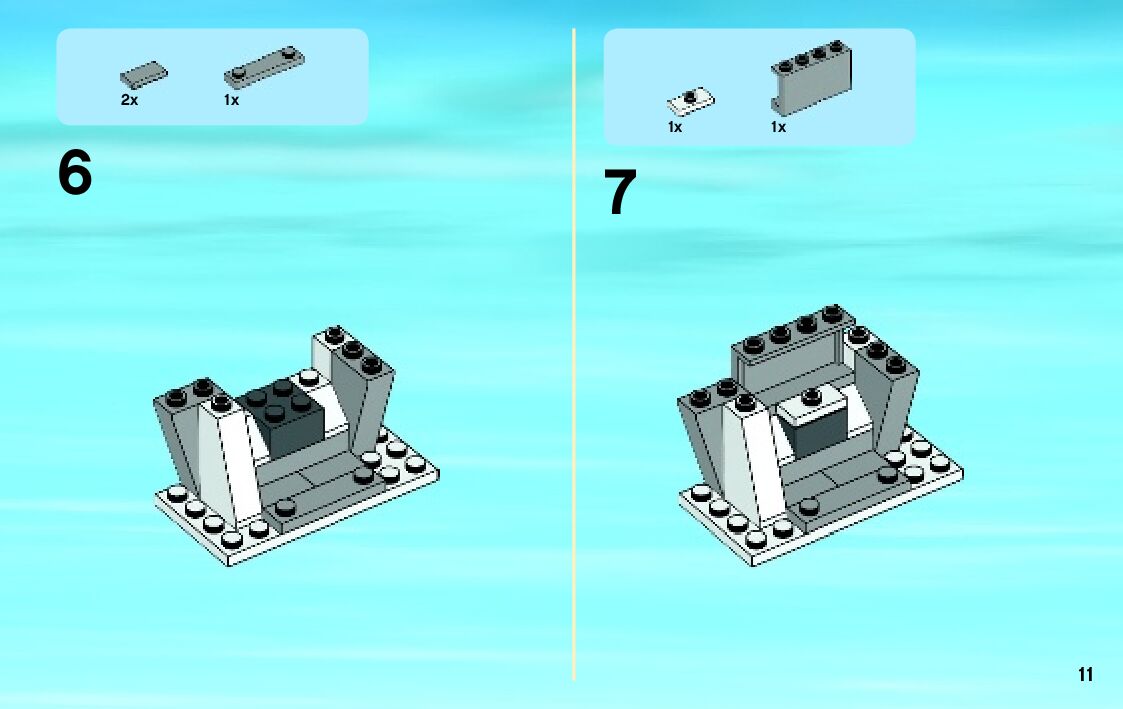 2x 1x

6

1x 1x

7

11