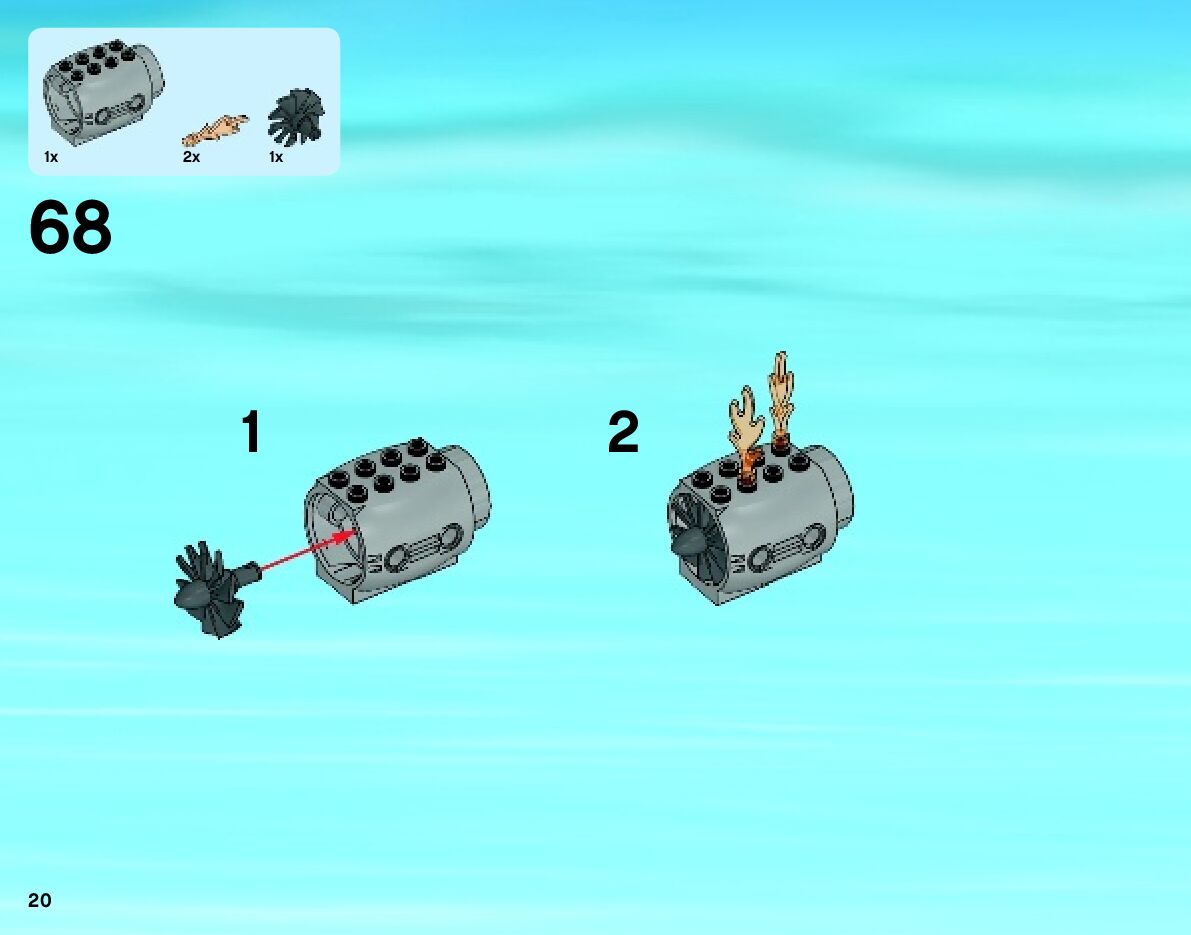 1x 2x 1x

68

1

2

20