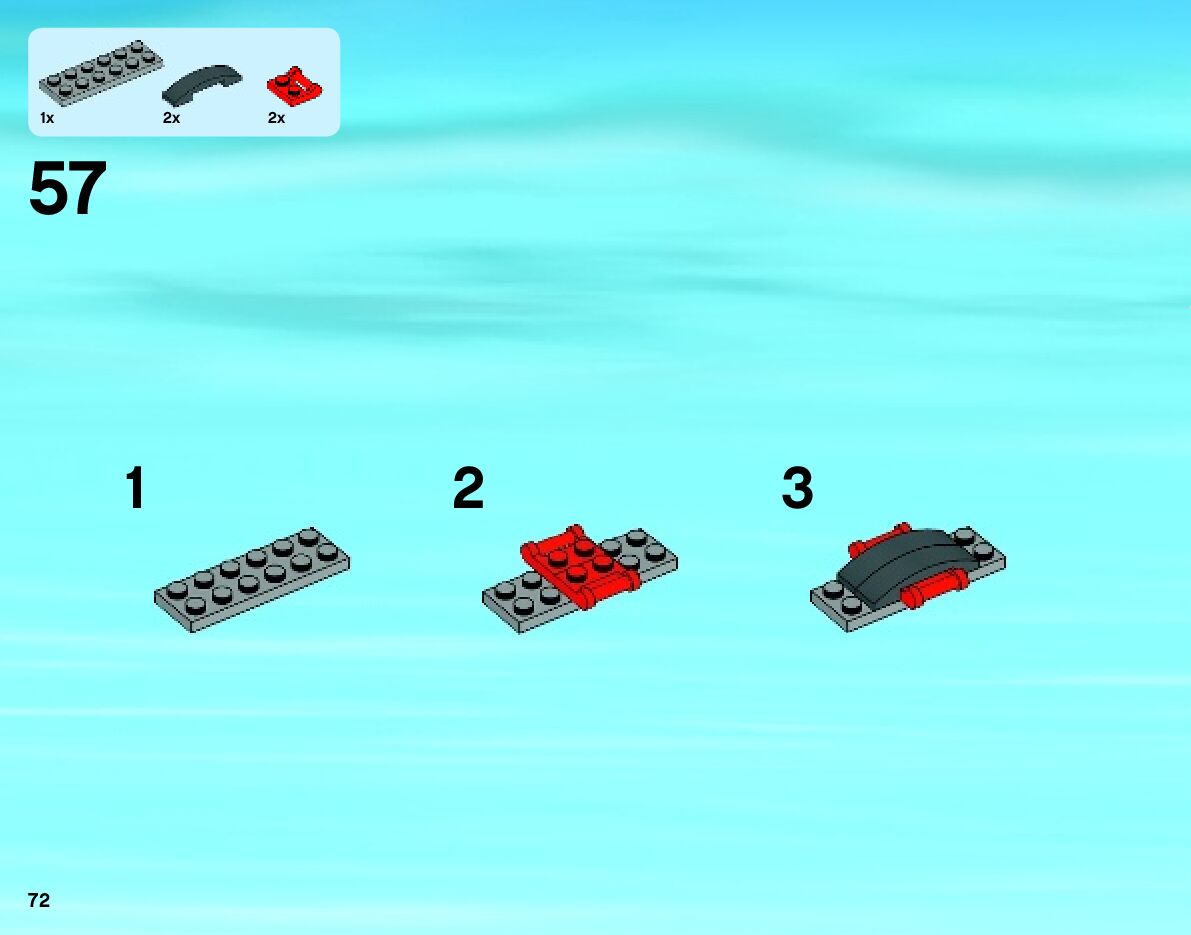 1x 2x 2x

57

1

2

3

72