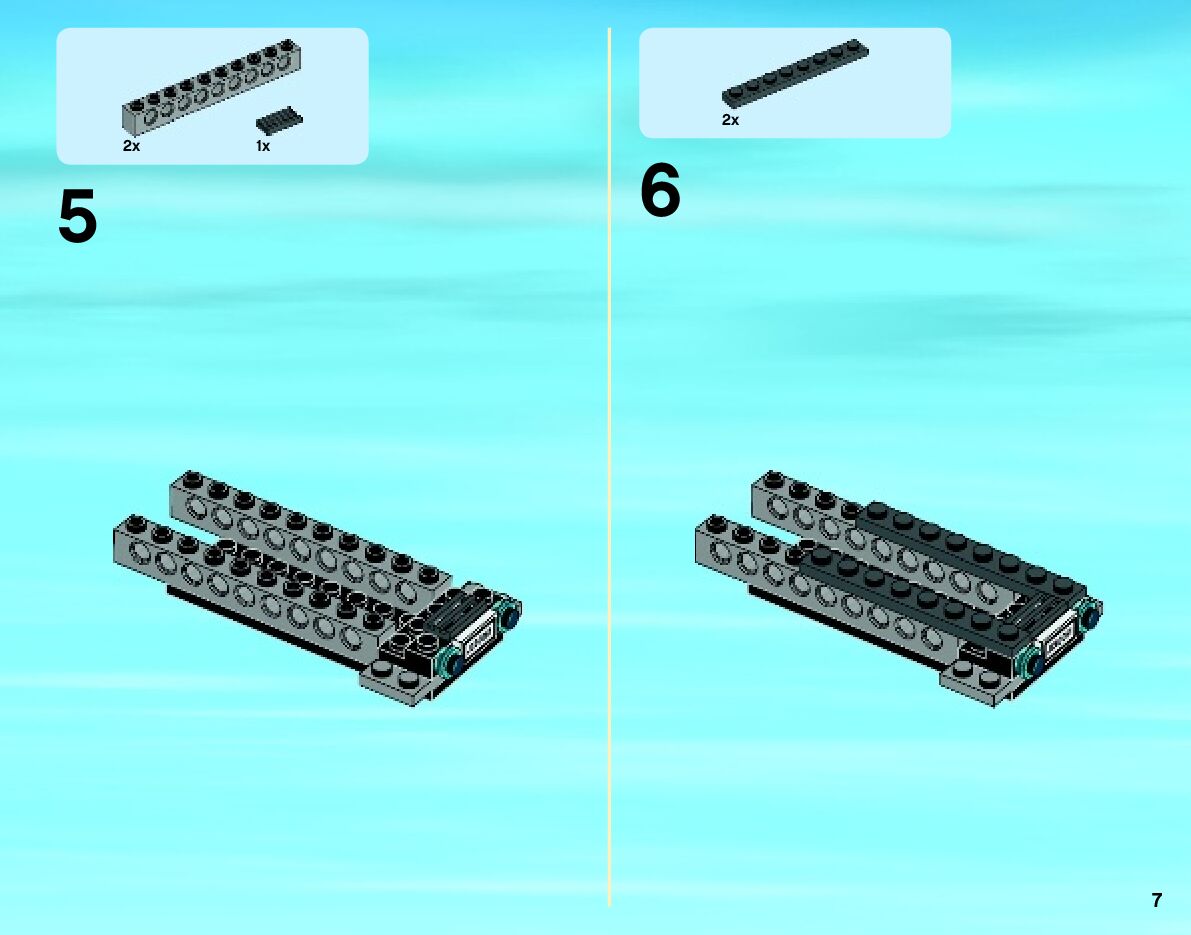 2x

1x

5

2x

6

7