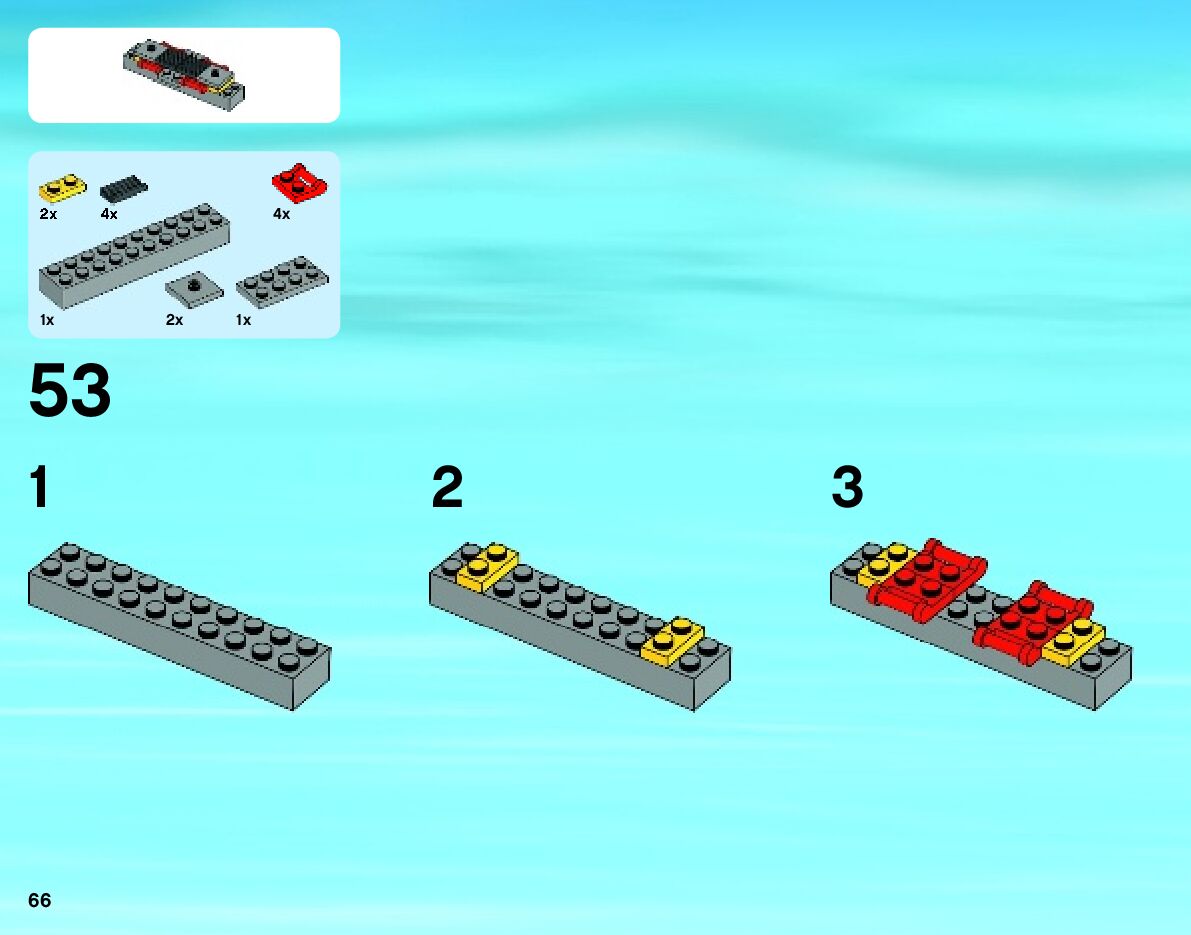 2x
4x
4x
1x
2x
1x

53

1

2

3

66