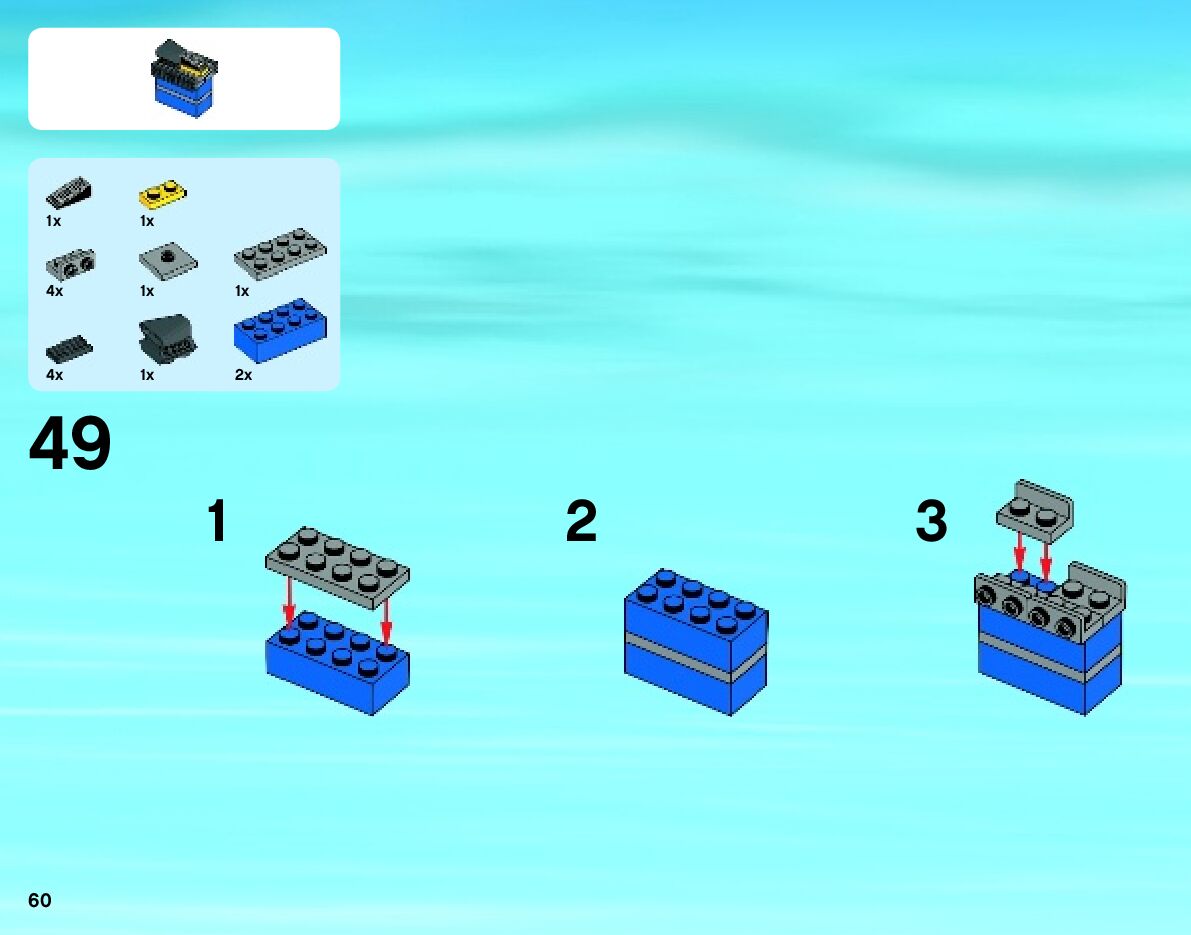 1x 1x
4x 1x 1x
4x 1x 2x

49

1

2

3

60