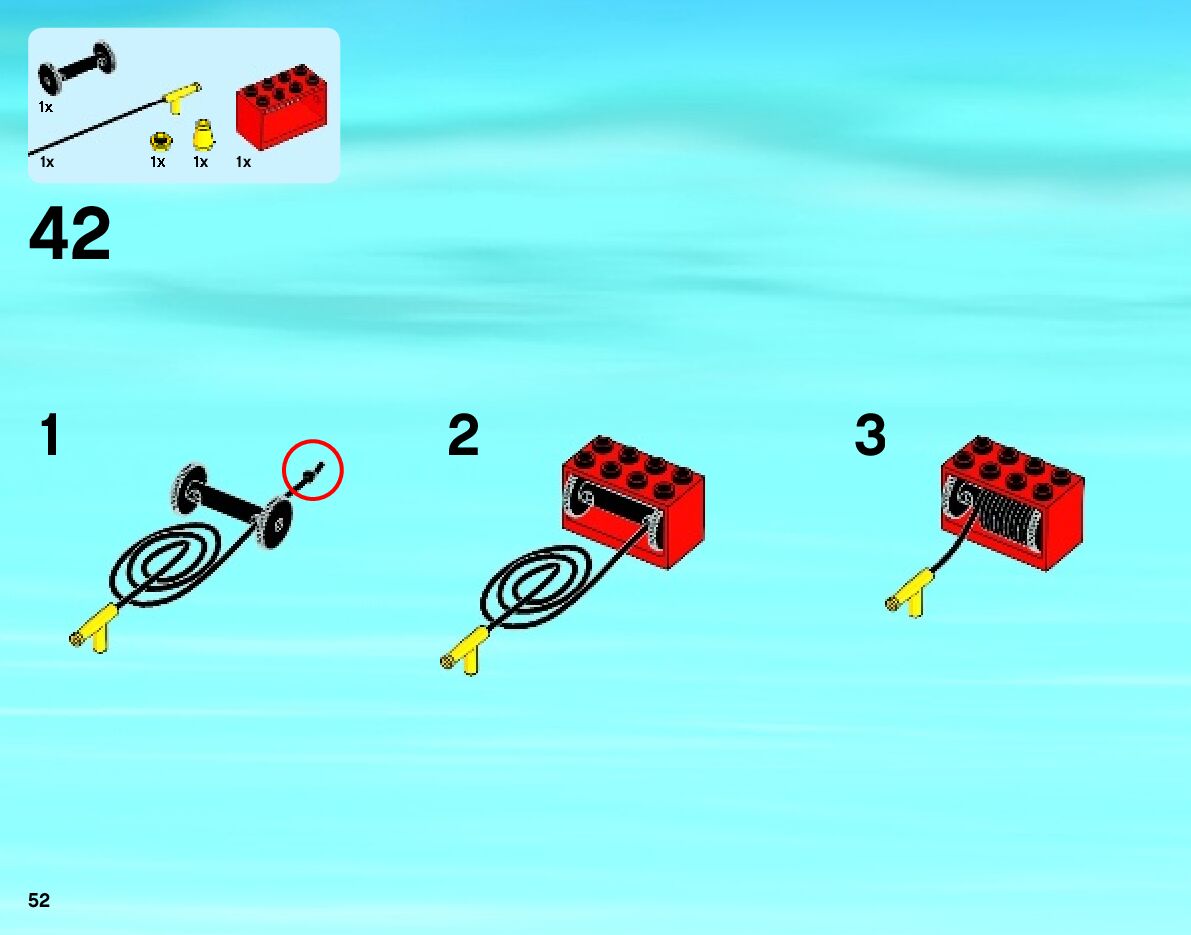 1x
1x 1x 1x 1x

42

1

2

3

52