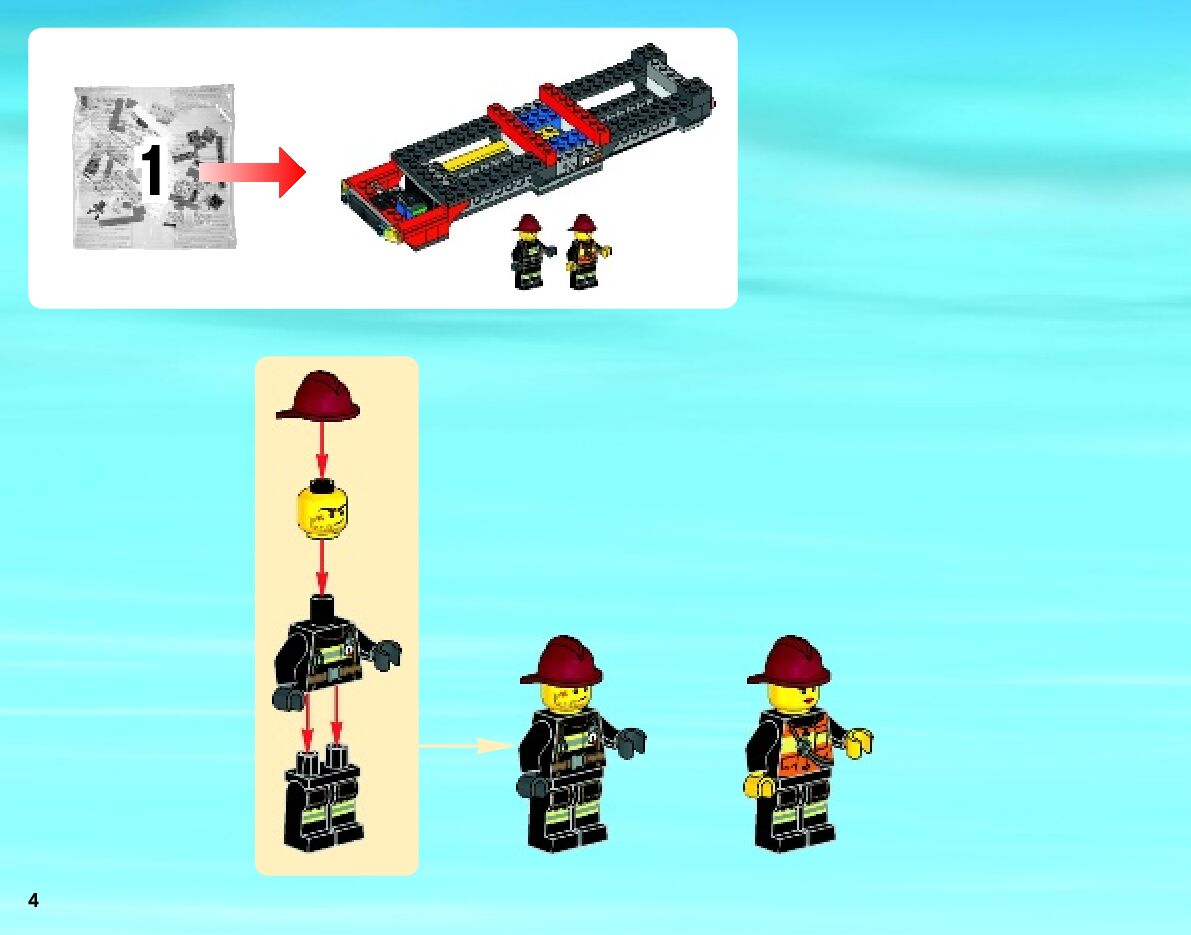 1

4