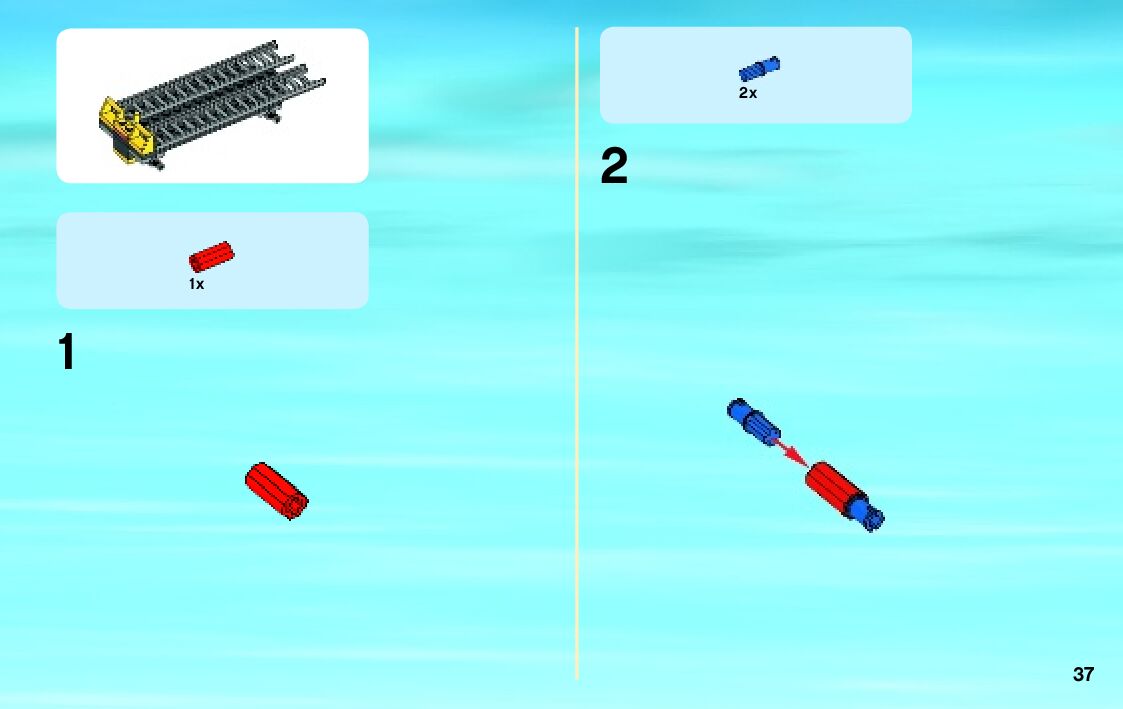 1x

1

2x

2

37