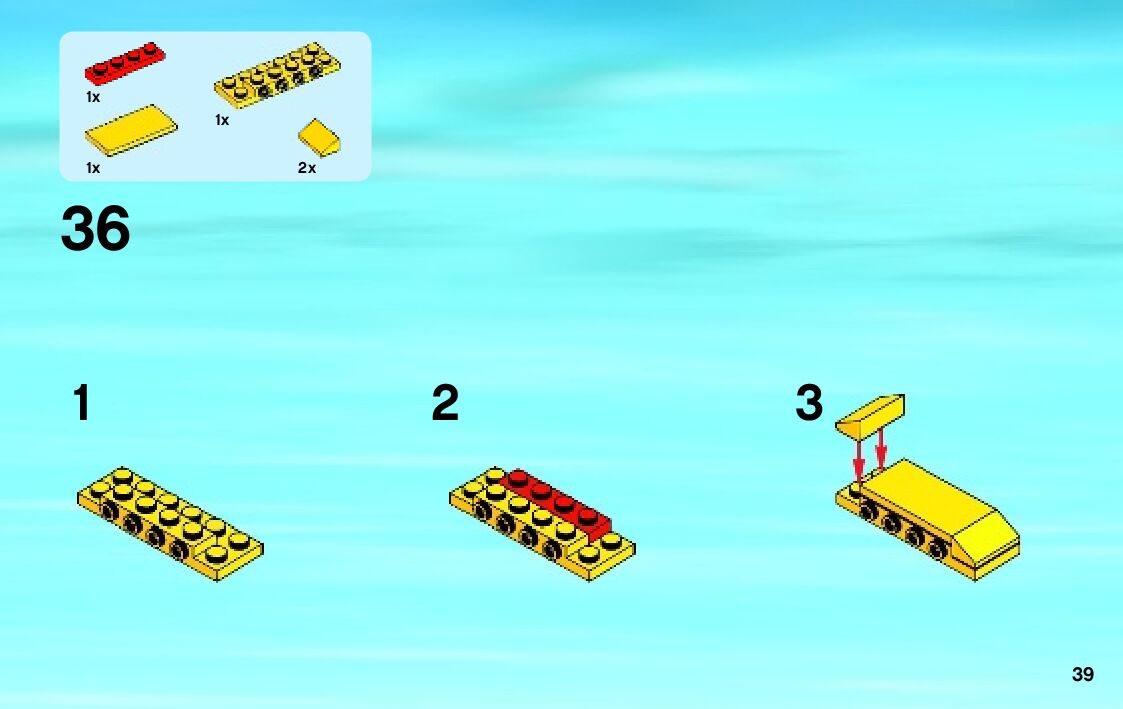 1x
1x
1x
2x

36

1

2

3

39