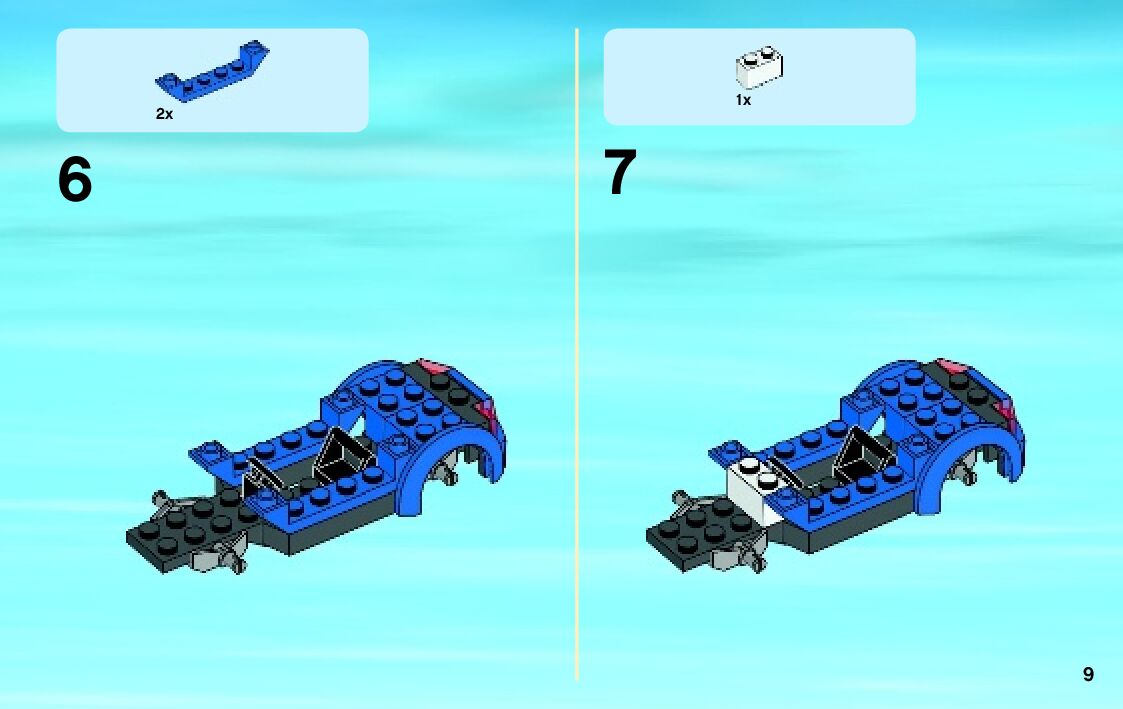 2x

6

1x

7

9