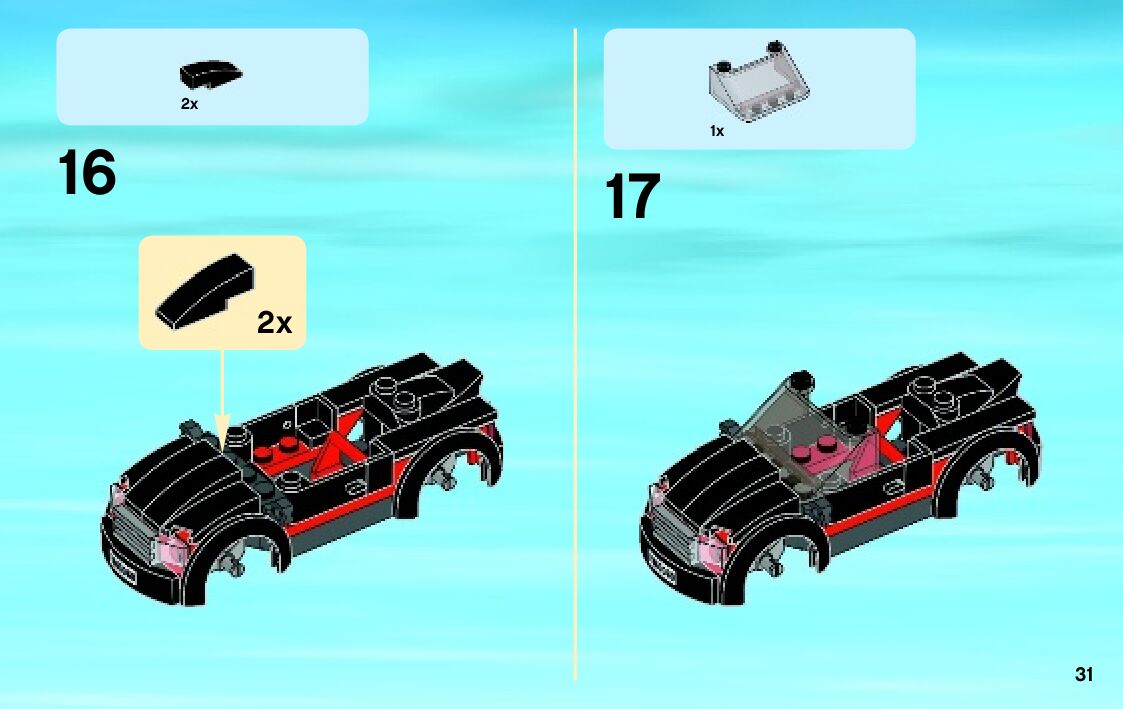 2x

16

2x

1x

17

31