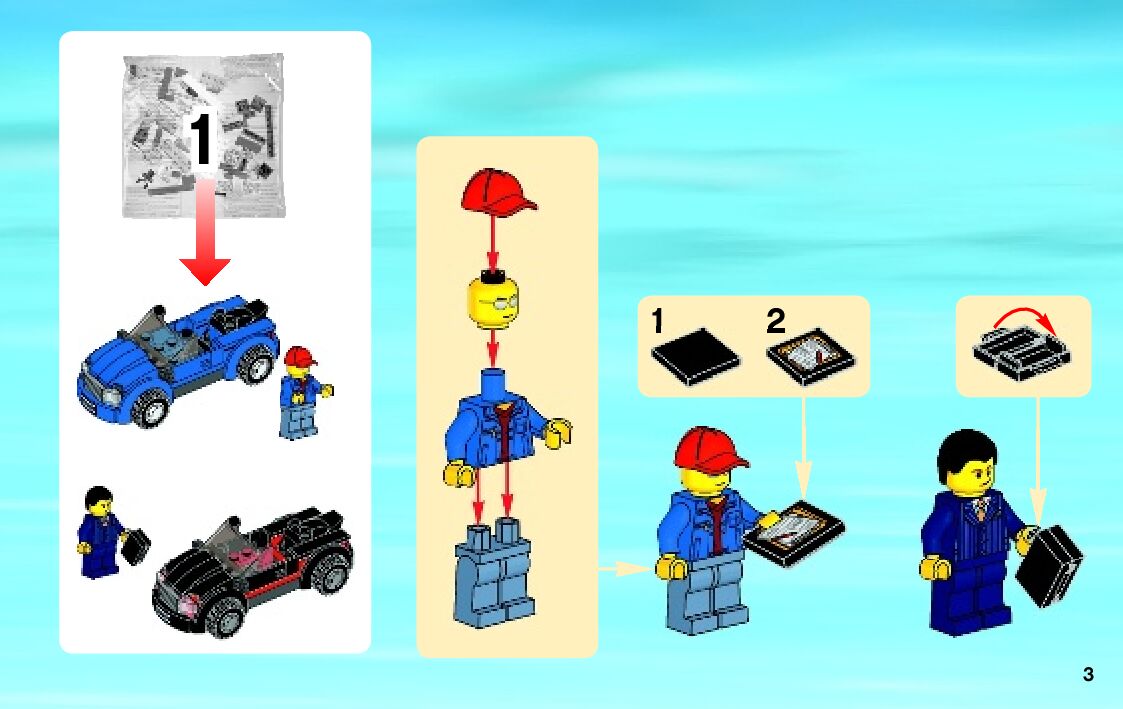 1

1

2

3