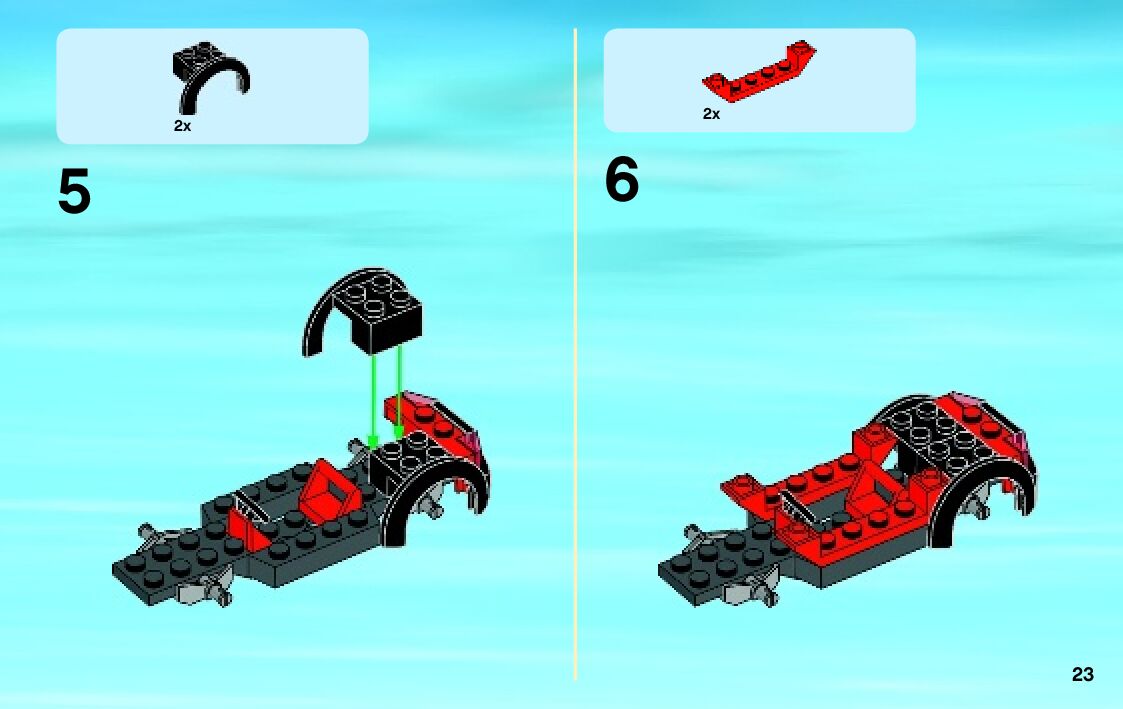 2x

5

2x

6

23