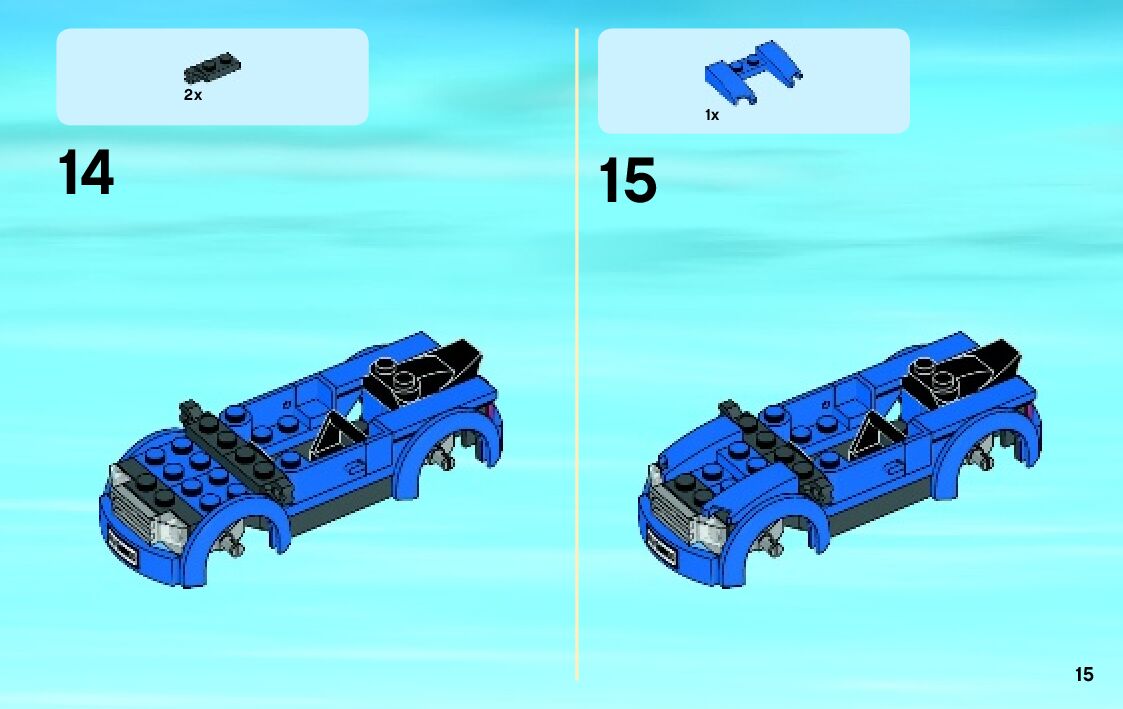 2x

14

1x

15

15