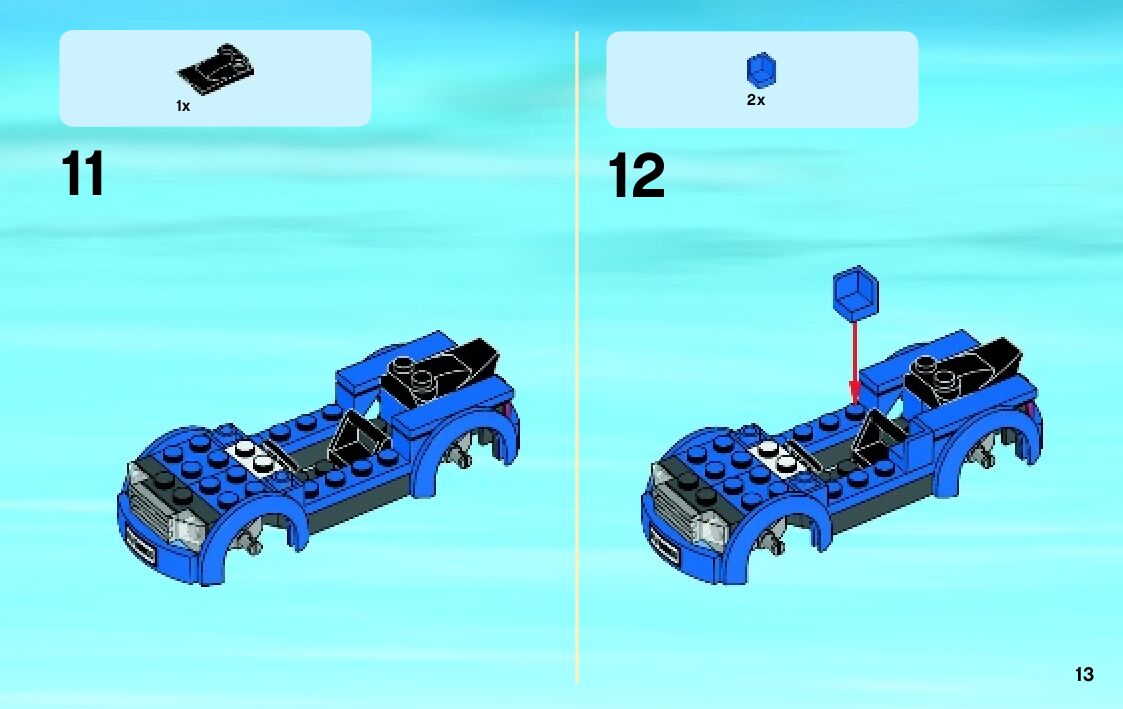 1x

11

2x

12

13