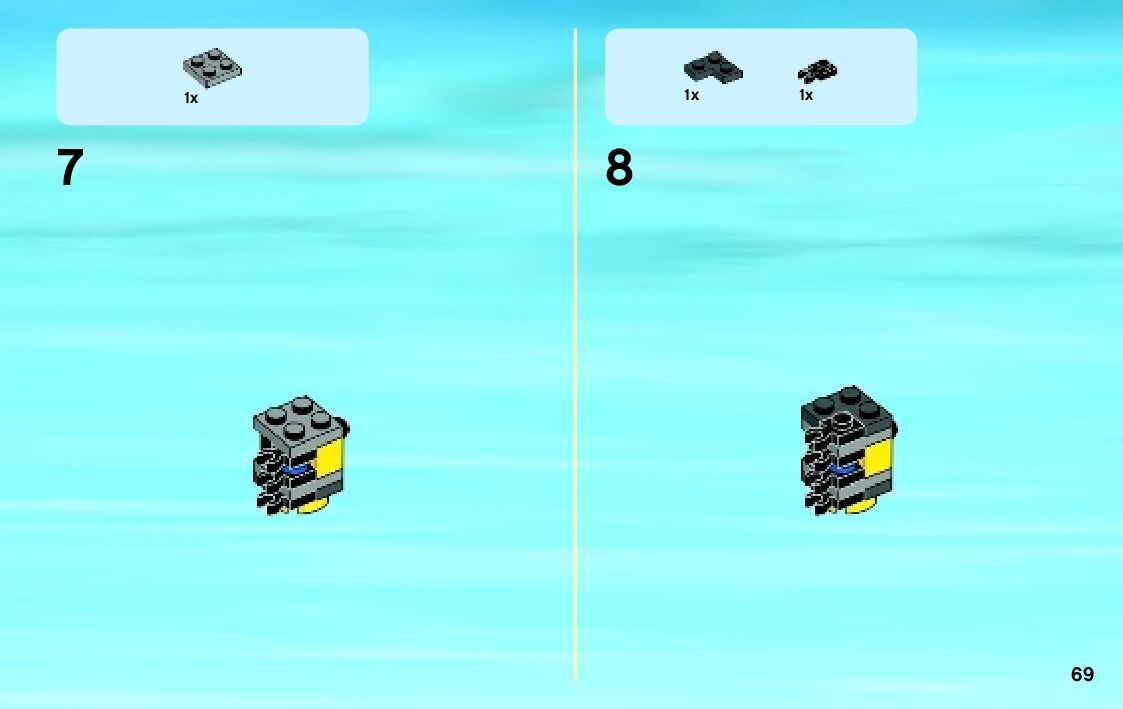 1x

7

1x 1x

8

69