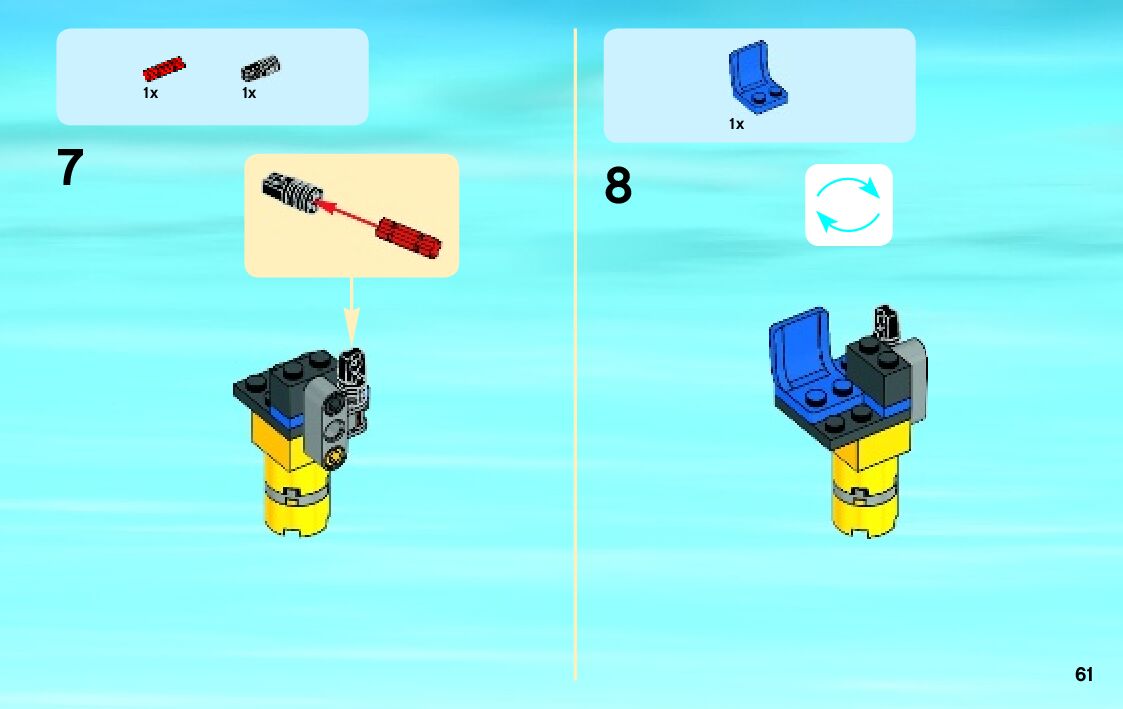 1x 1x

7

1x

8

61