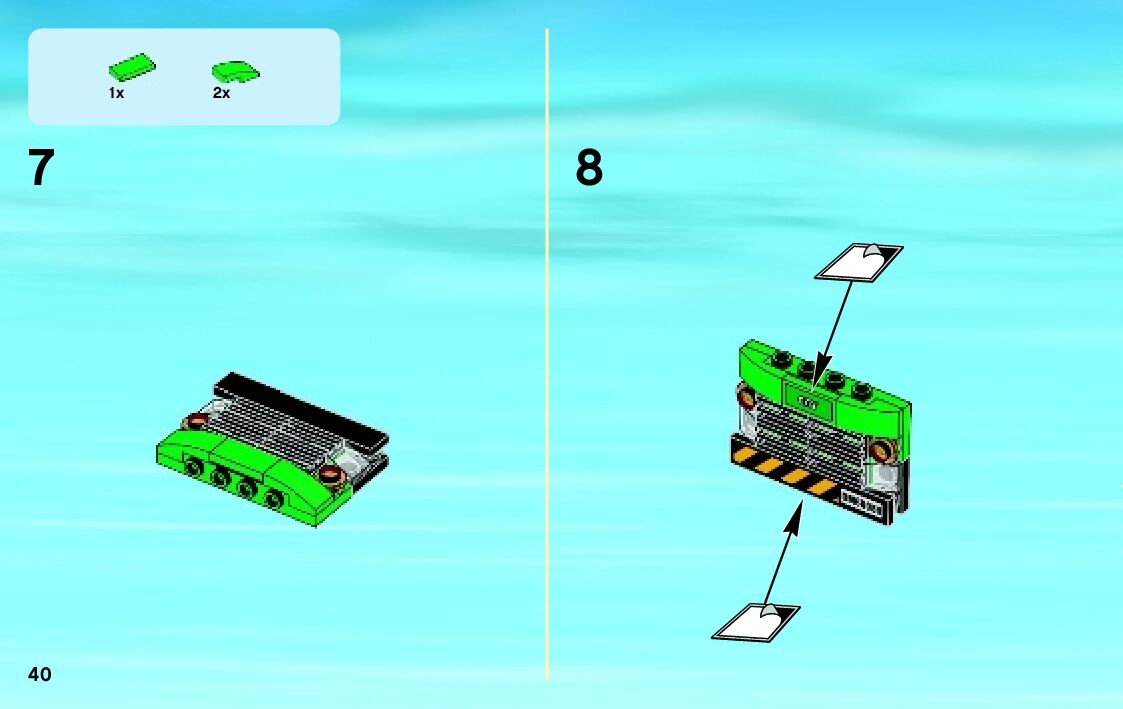 1x
2x

7

8

40